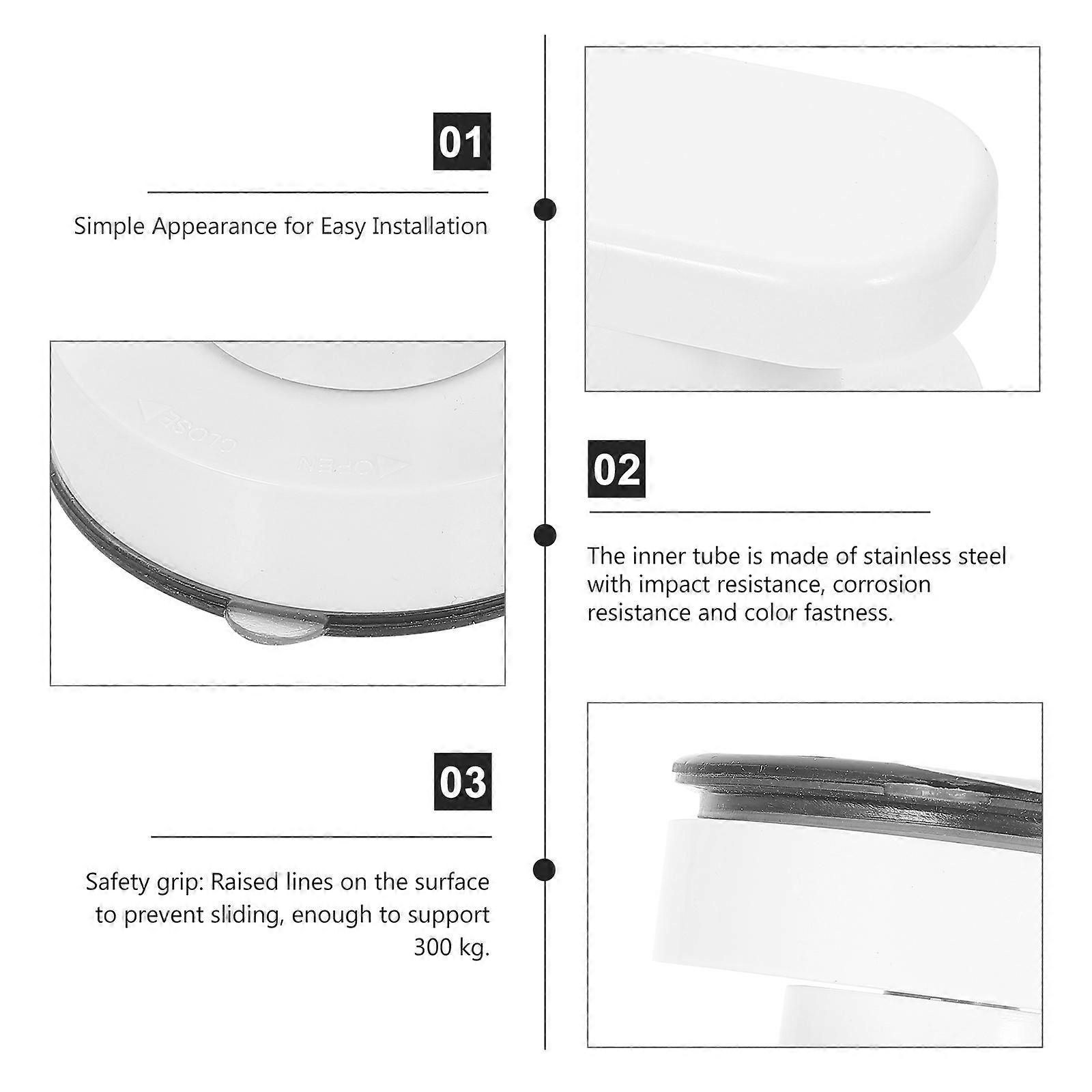 01

Simple Appearance for Easy Installation

CLOSE OPEN

02

The inner tube is made of stainless steel with impact resistance, corrosion resistance and color fastness.

03

Safety grip: Raised lines on the surface to prevent sliding, enough to support 300 kg.