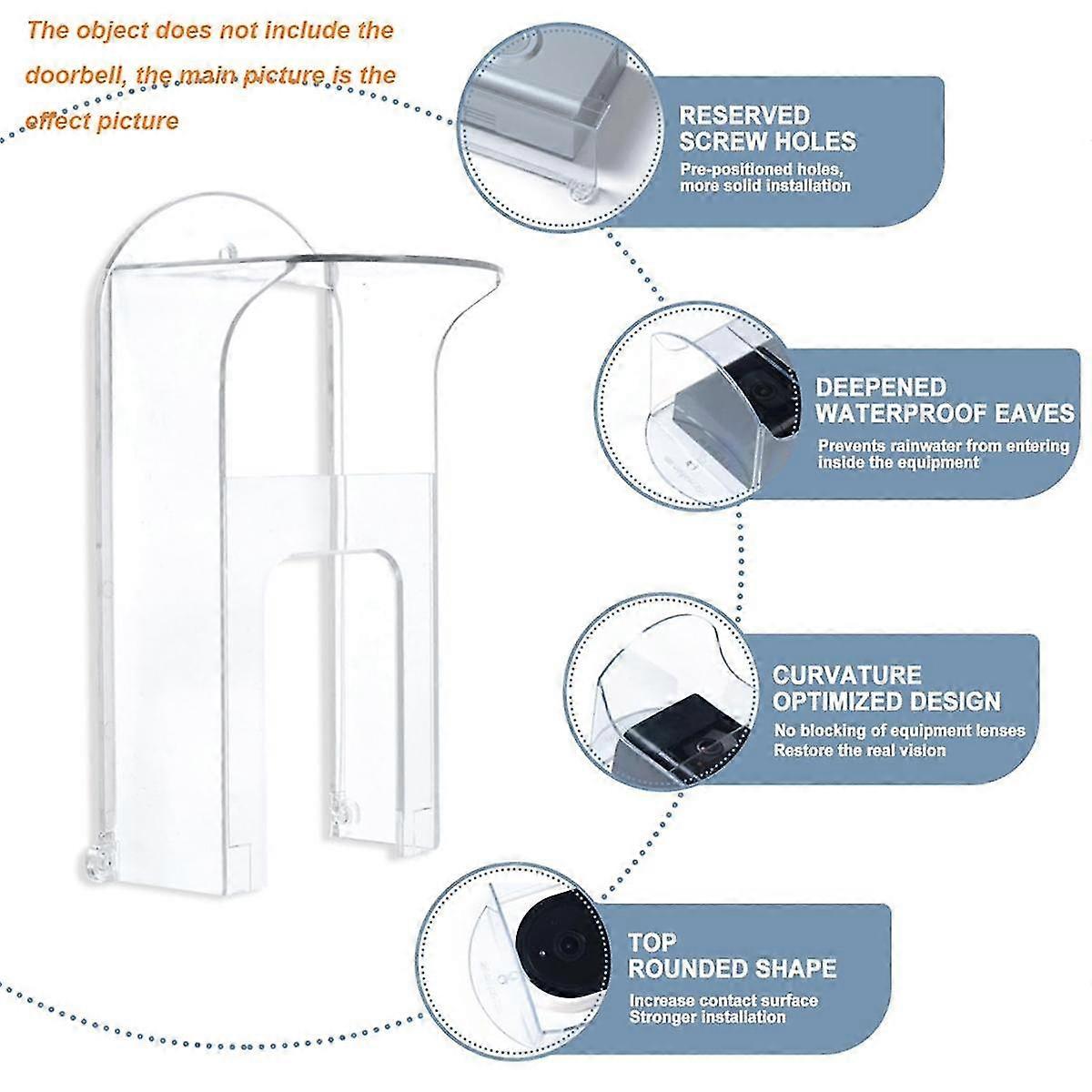 The object does not include the doorbell, the main picture is the effect picture

RESERVED SCREW HOLES
Pre-positioned holes, more solid installation

DEEPENED WATERPROOF EAVES
Prevents rainwater from entering inside the equipment

CURVATURE OPTIMIZED DESIGN
No blocking of equipment lenses
Restore the real vision

TOP ROUNDED SHAPE
Increase contact surface
Stronger installation