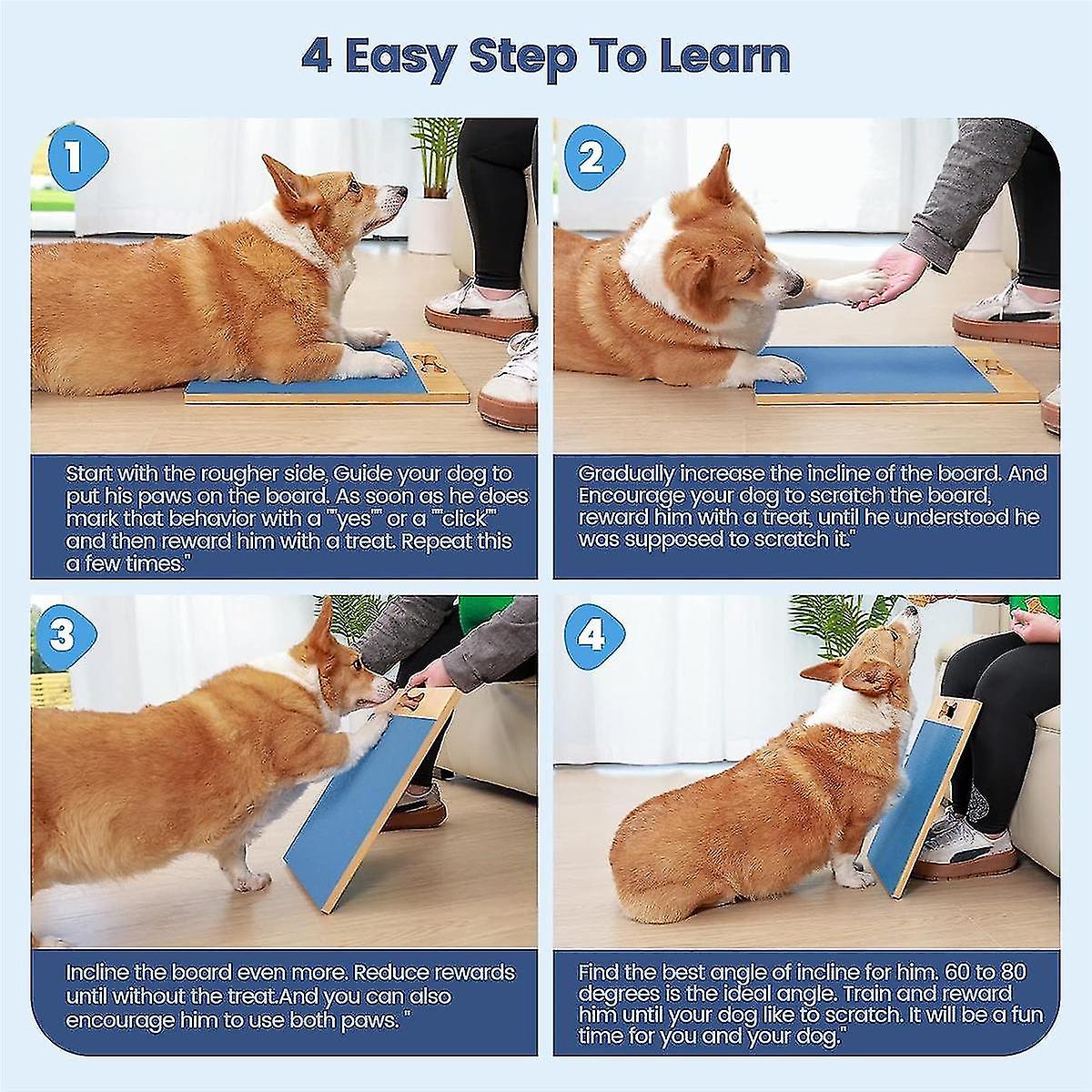 4 Easy Step To Learn

1

Start with the rougher side, Guide your dog to put his paws on the board. As soon as he does mark that behavior with a ""yes"" or a ""click"" and then reward him with a treat. Repeat this a few times."

2

Gradually increase the incline of the board. And Encourage your dog to scratch the board, reward him with a treat, until he understood he was supposed to scratch it."

3

Incline the board even more. Reduce rewards until without the treat.And you can also encourage him to use both paws. "

4

Find the best angle of incline for him. 60 to 80 degrees is the ideal angle. Train and reward him until your dog like to scratch. It will be a fun time for you and your dog."