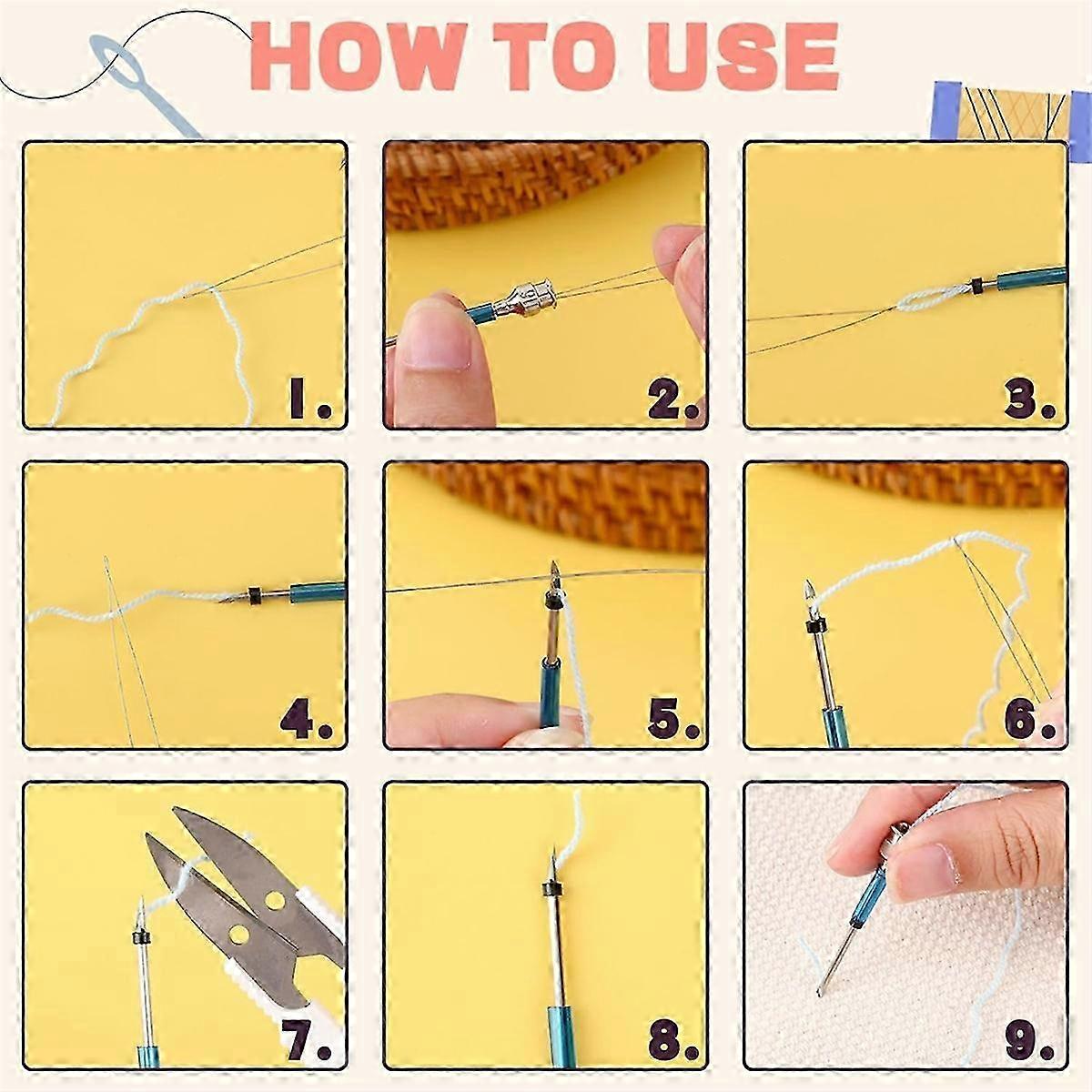 HOW TO USE

1.

2.

3.

4.

5.

6.

7.

8.

9.