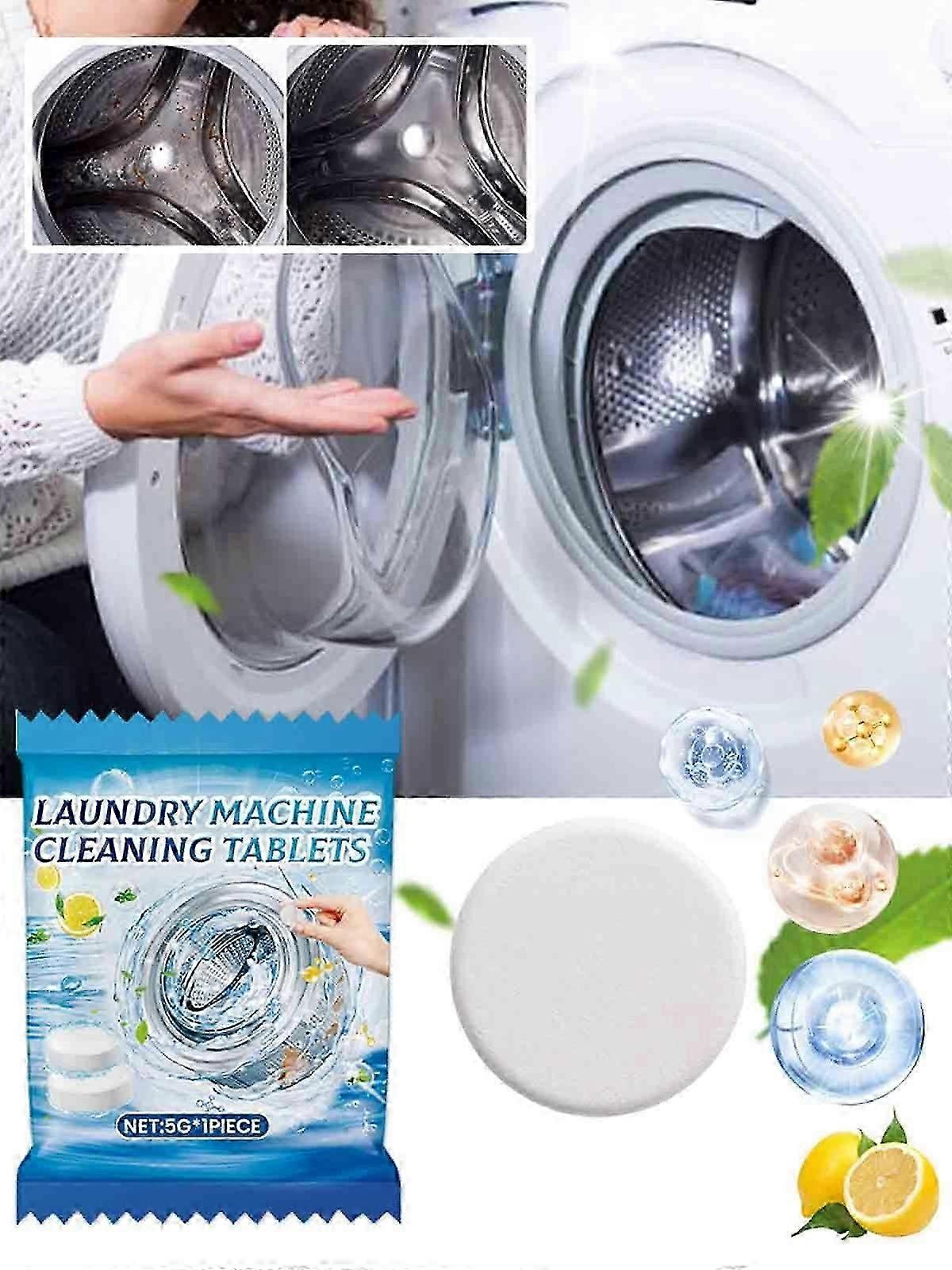 LAUNDRY MACHINE CLEANING TABLETS

NET:5G*1PIECE