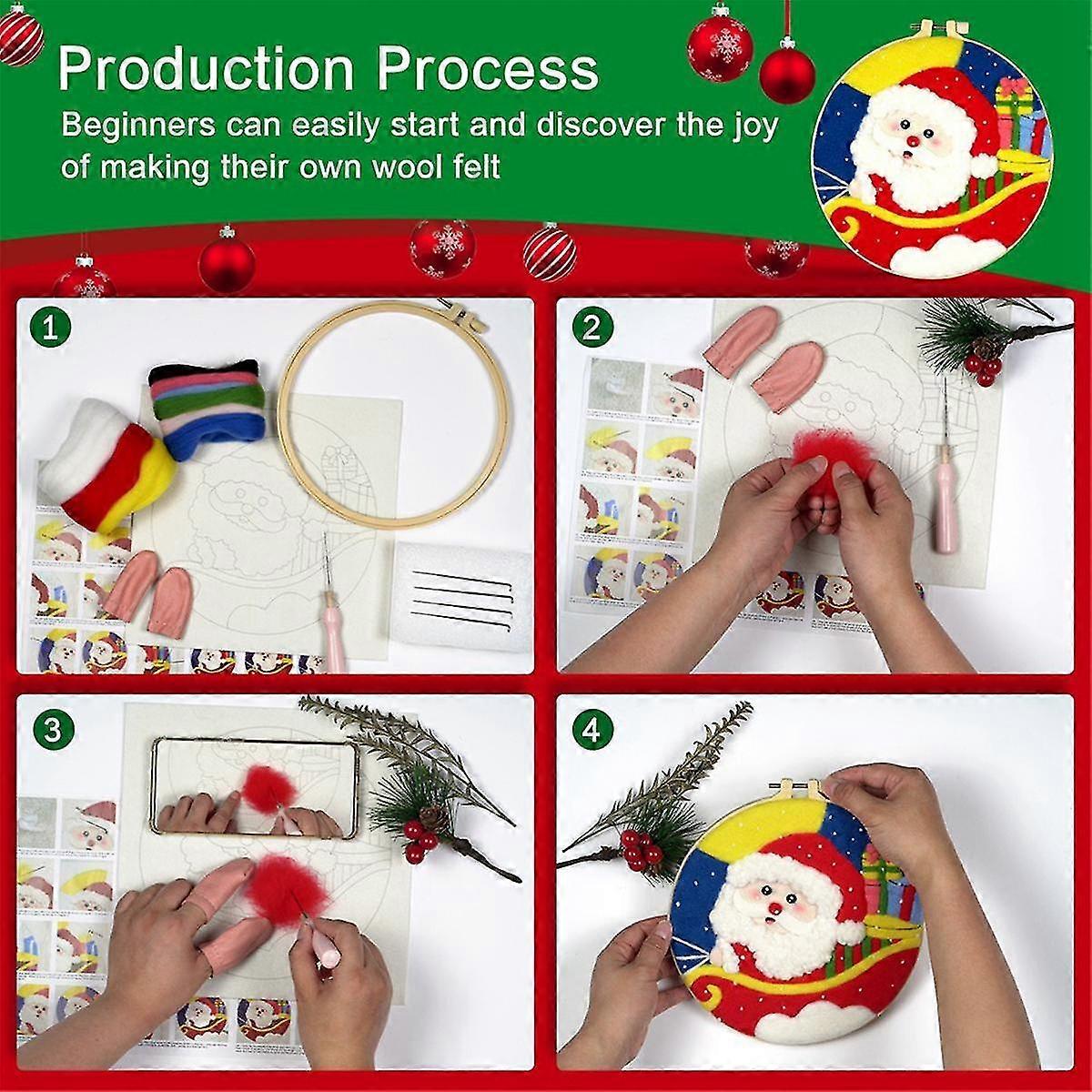 Production Process

Beginners can easily start and discover the joy of making their own wool felt

1

2

3

4