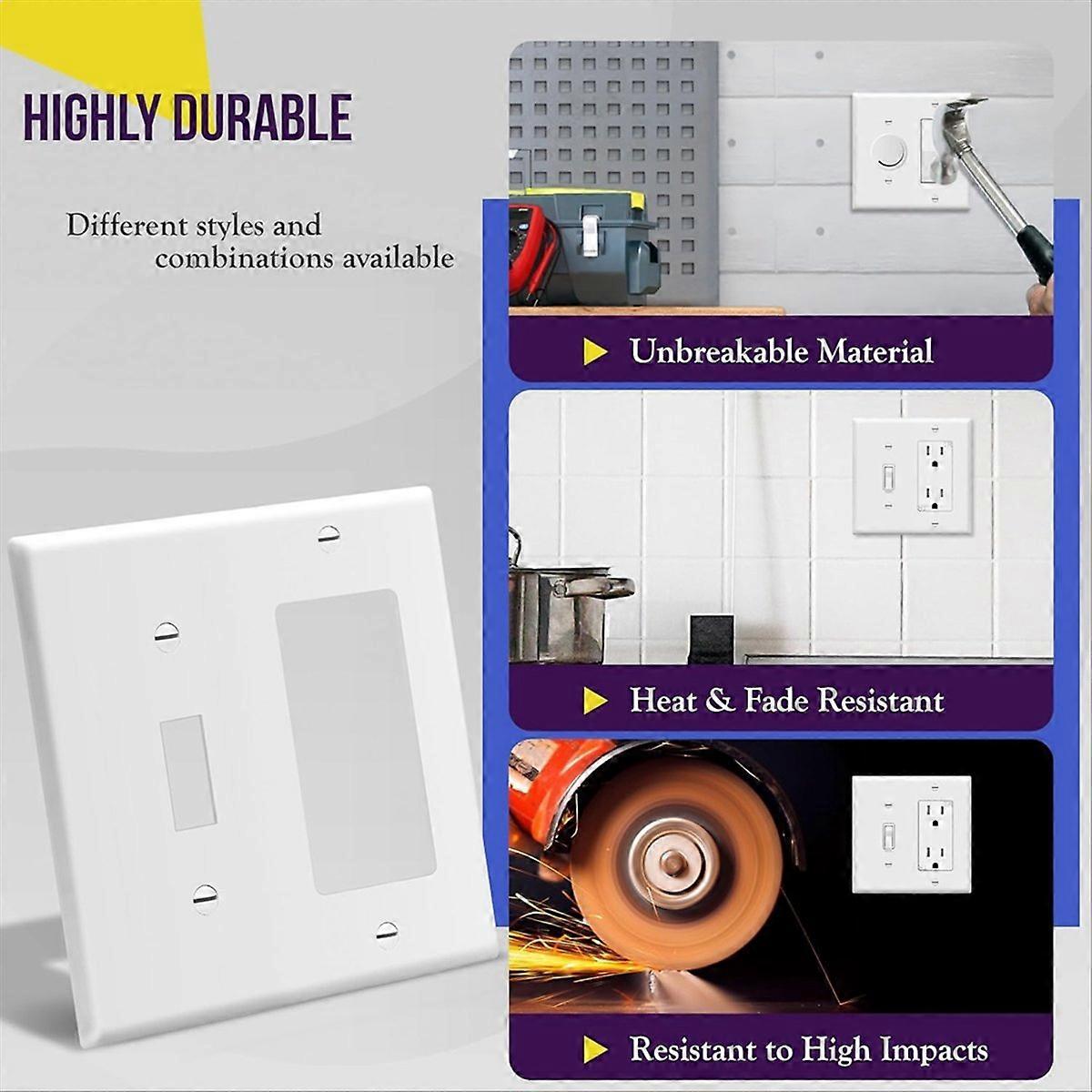 HIGHLY DURABLE

Different styles and combinations available

Unbreakable Material

Heat & Fade Resistant

Resistant to High Impacts