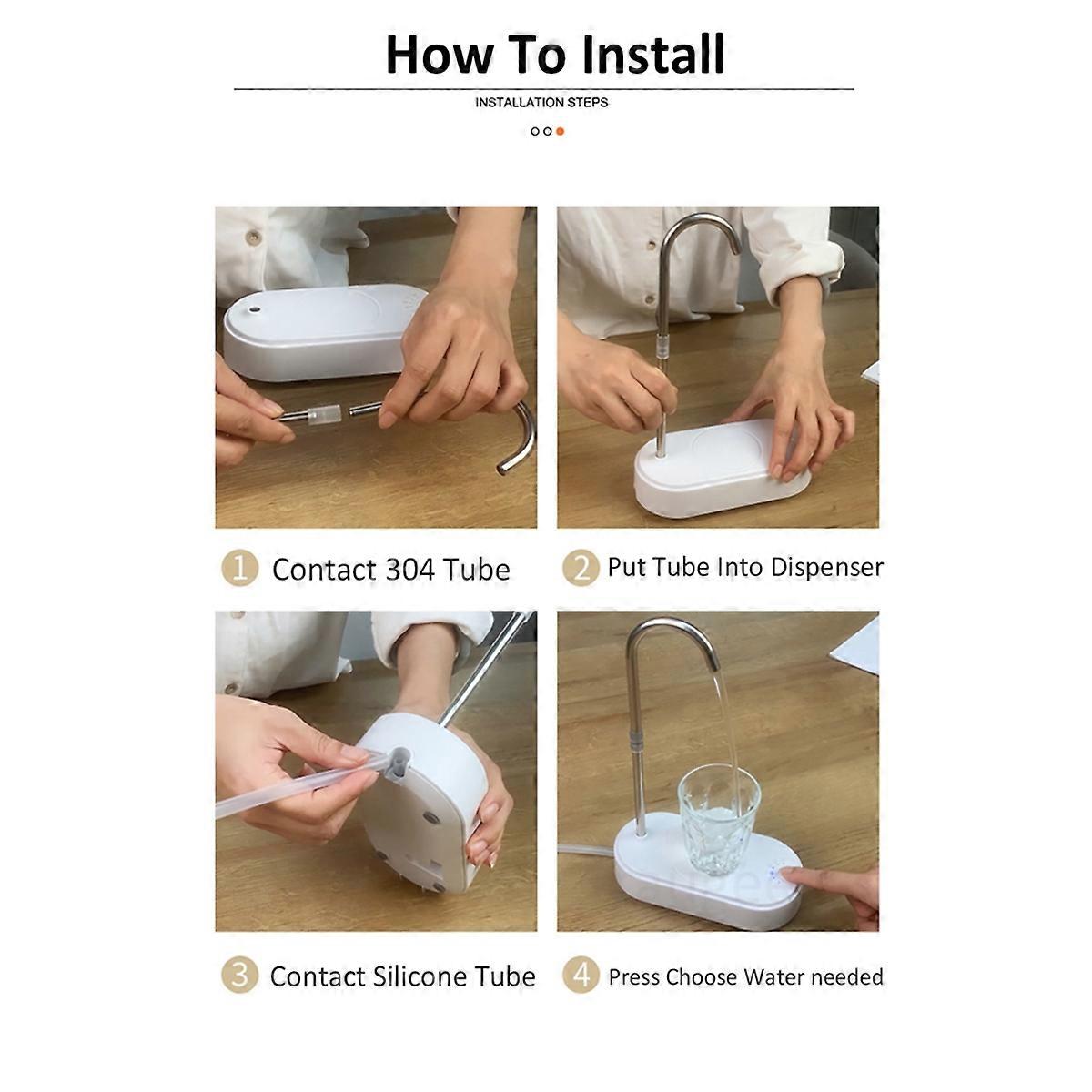 How To Install

INSTALLATION STEPS

1 Contact 304 Tube

2 Put Tube Into Dispenser

3 Contact Silicone Tube

4 Press Choose Water needed