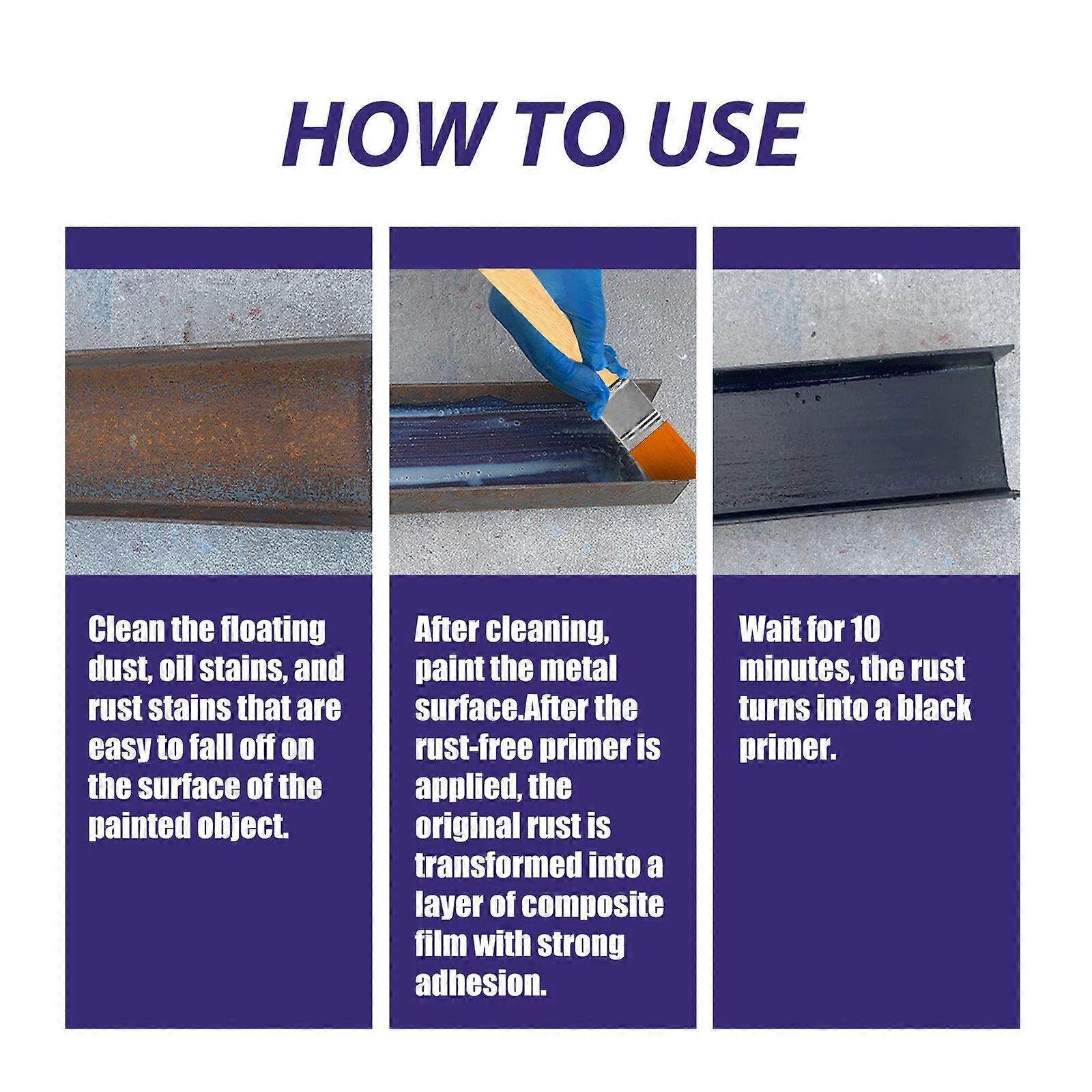 HOW TO USE

Clean the floating dust, oil stains, and rust stains that are easy to fall off on the surface of the painted object.

After cleaning, paint the metal surface.After the rust-free primer is applied, the original rust is transformed into a layer of composite film with strong adhesion.

Wait for 10 minutes, the rust turns into a black primer.