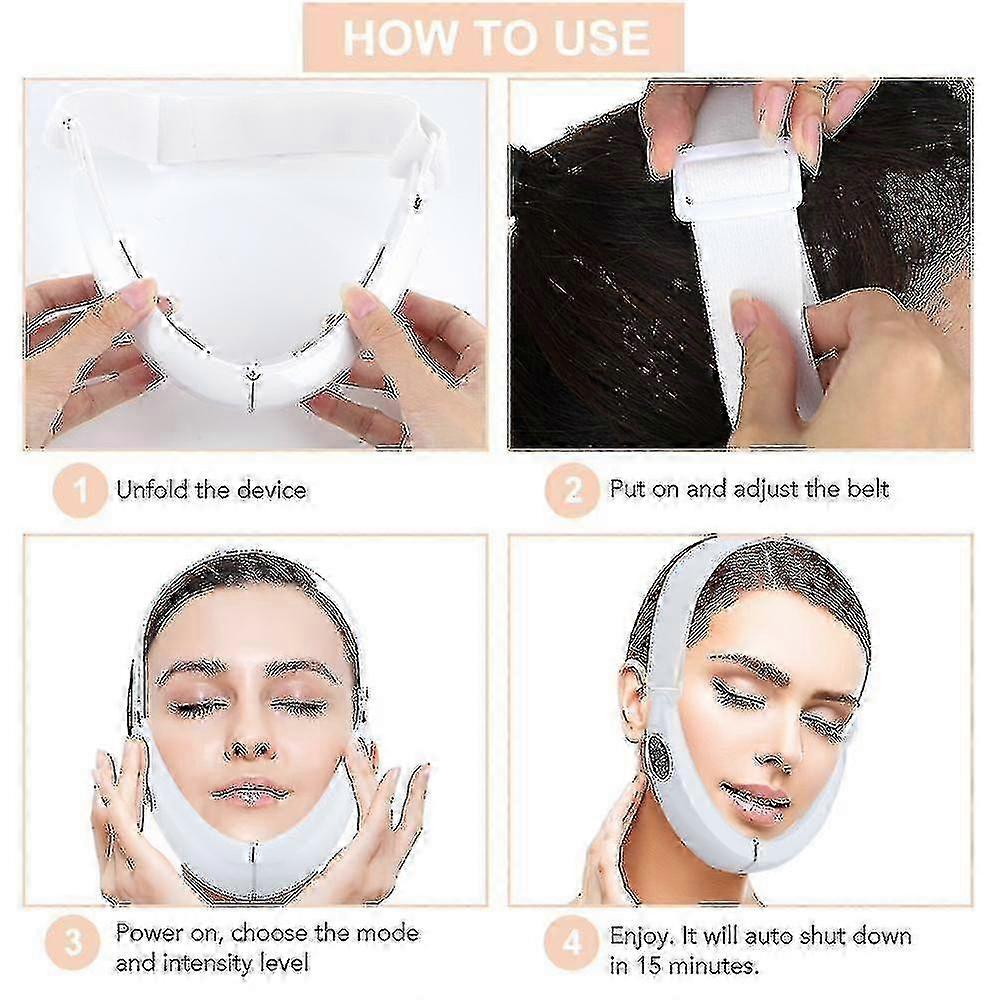 HOW TO USE

1 Unfold the device

2 Put on and adjust the belt

3 Power on, choose the mode and intensity level

4 Enjoy. It will auto shut down in 15 minutes.