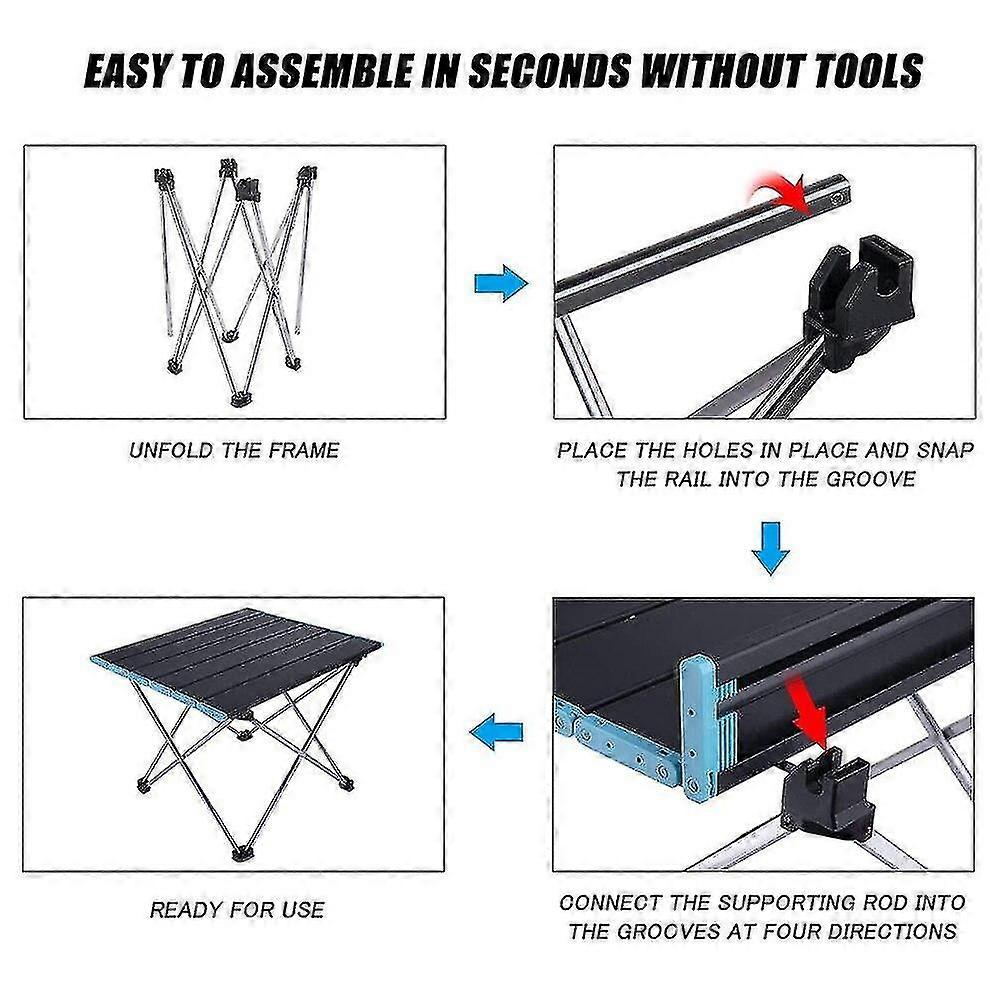 EASY TO ASSEMBLE IN SECONDS WITHOUT TOOLS

UNFOLD THE FRAME

PLACE THE HOLES IN PLACE AND SNAP THE RAIL INTO THE GROOVE

CONNECT THE SUPPORTING ROD INTO THE GROOVES AT FOUR DIRECTIONS

READY FOR USE