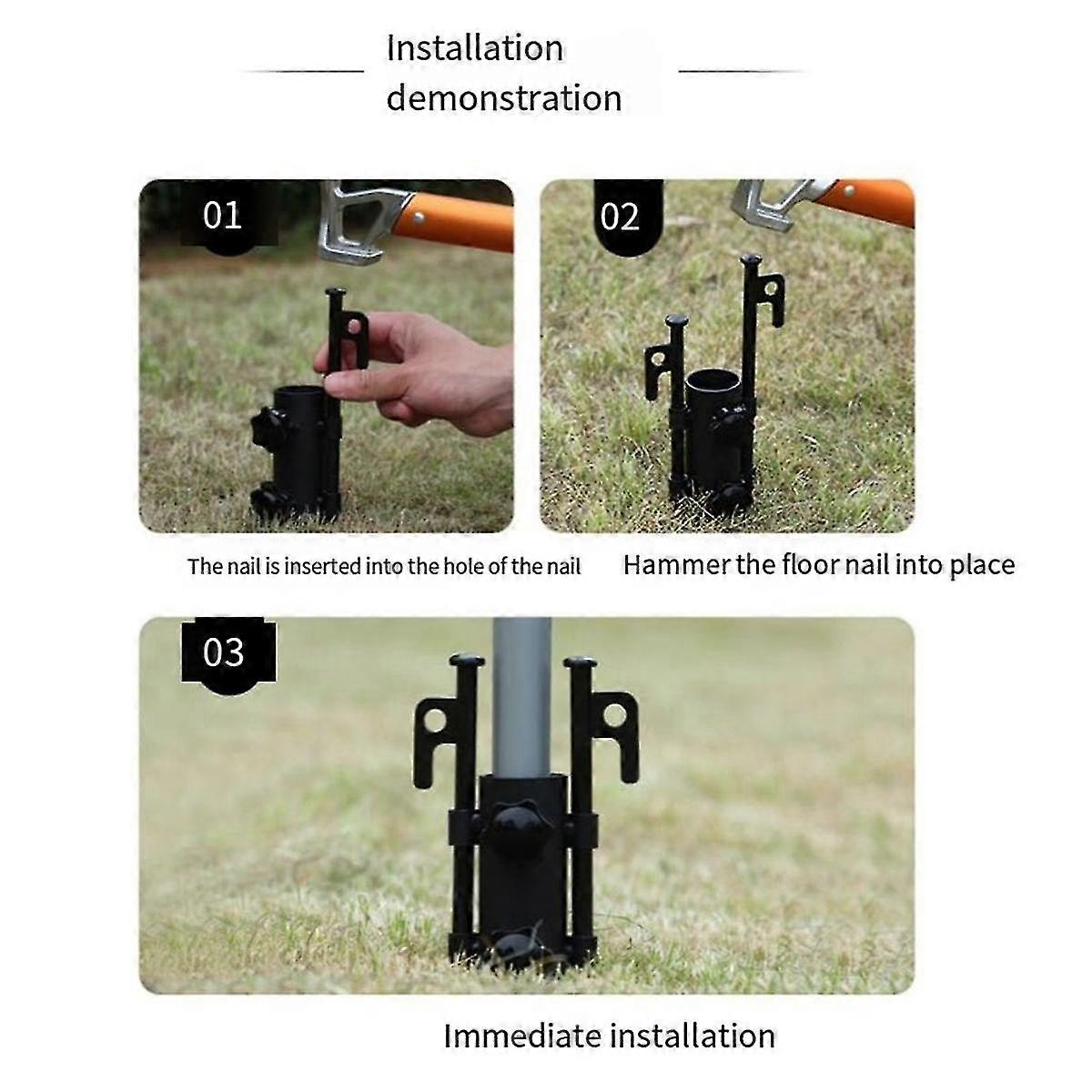 Installation demonstration

01

02

The nail is inserted into the hole of the nail

Hammer the floor nail into place

03

Immediate installation