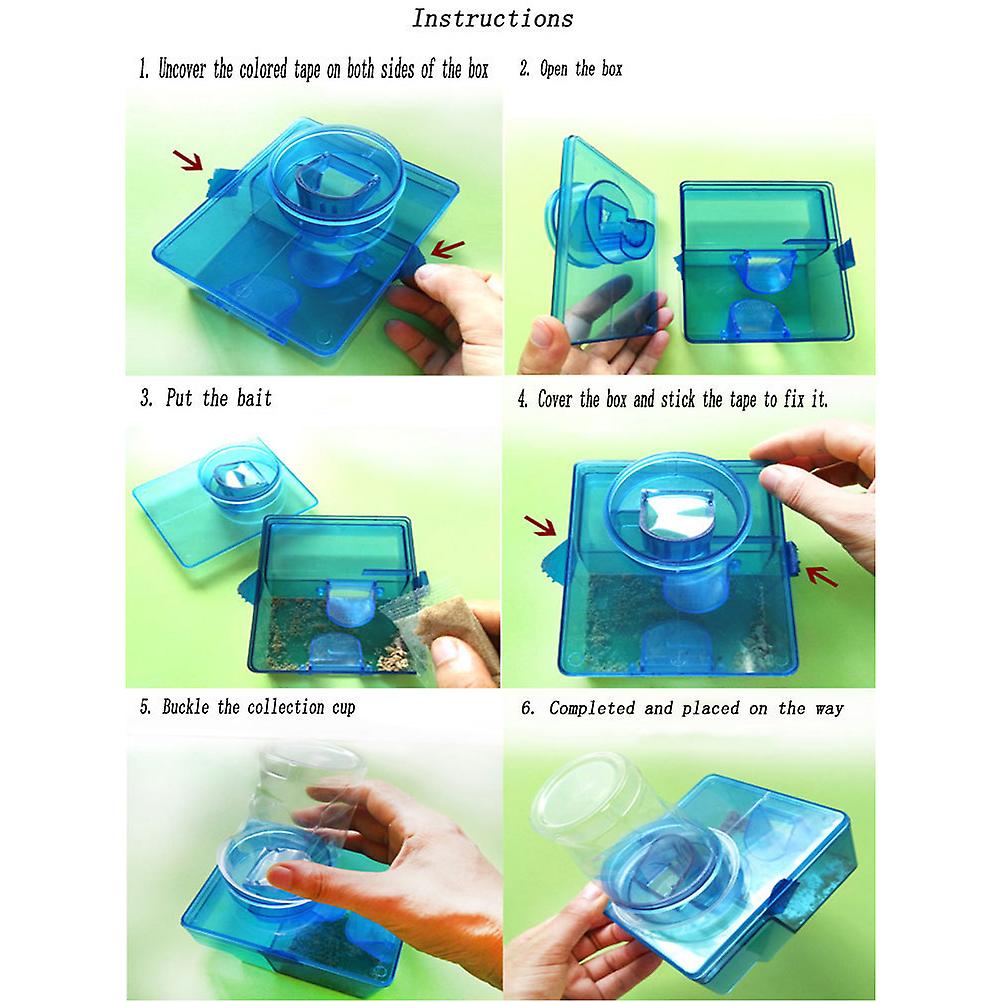 Instructions

1. Uncover the colored tape on both sides of the box

2. Open the box

3. Put the bait

4. Cover the box and stick the tape to fix it.

5. Buckle the collection cup

6. Completed and placed on the way