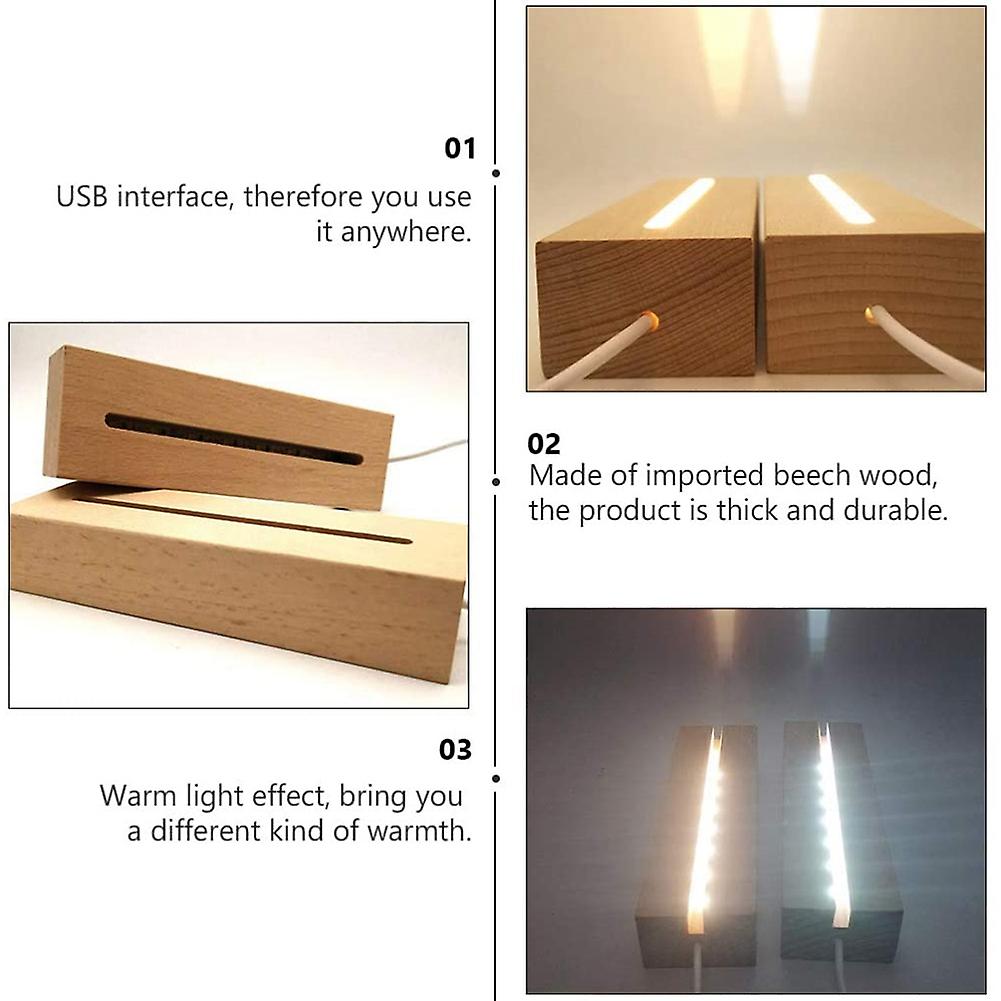 01

USB interface, therefore you use it anywhere.

02

Made of imported beech wood, the product is thick and durable.

03

Warm light effect, bring you a different kind of warmth.