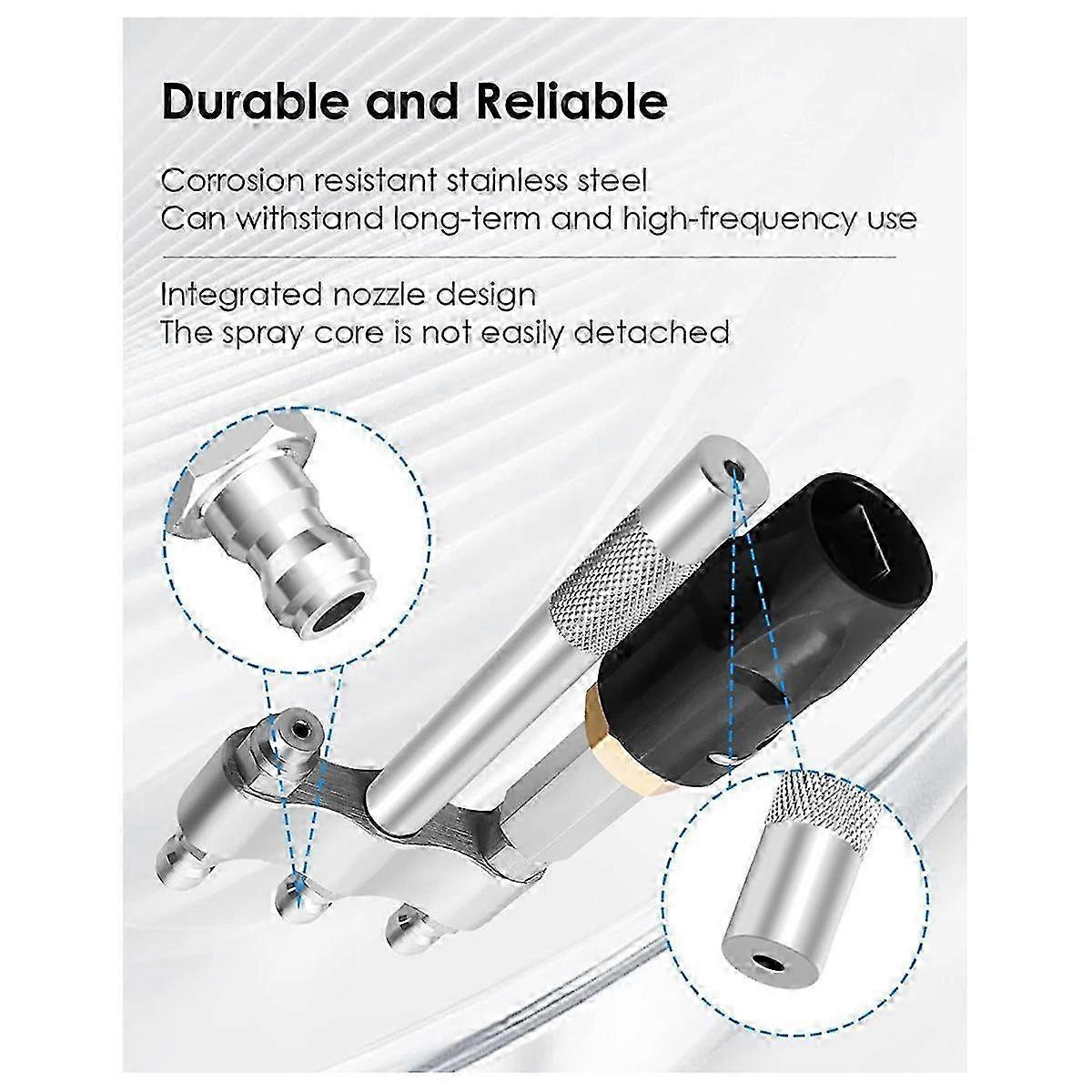 Durable and Reliable

Corrosion resistant stainless steel
Can withstand long-term and high-frequency use

Integrated nozzle design
The spray core is not easily detached