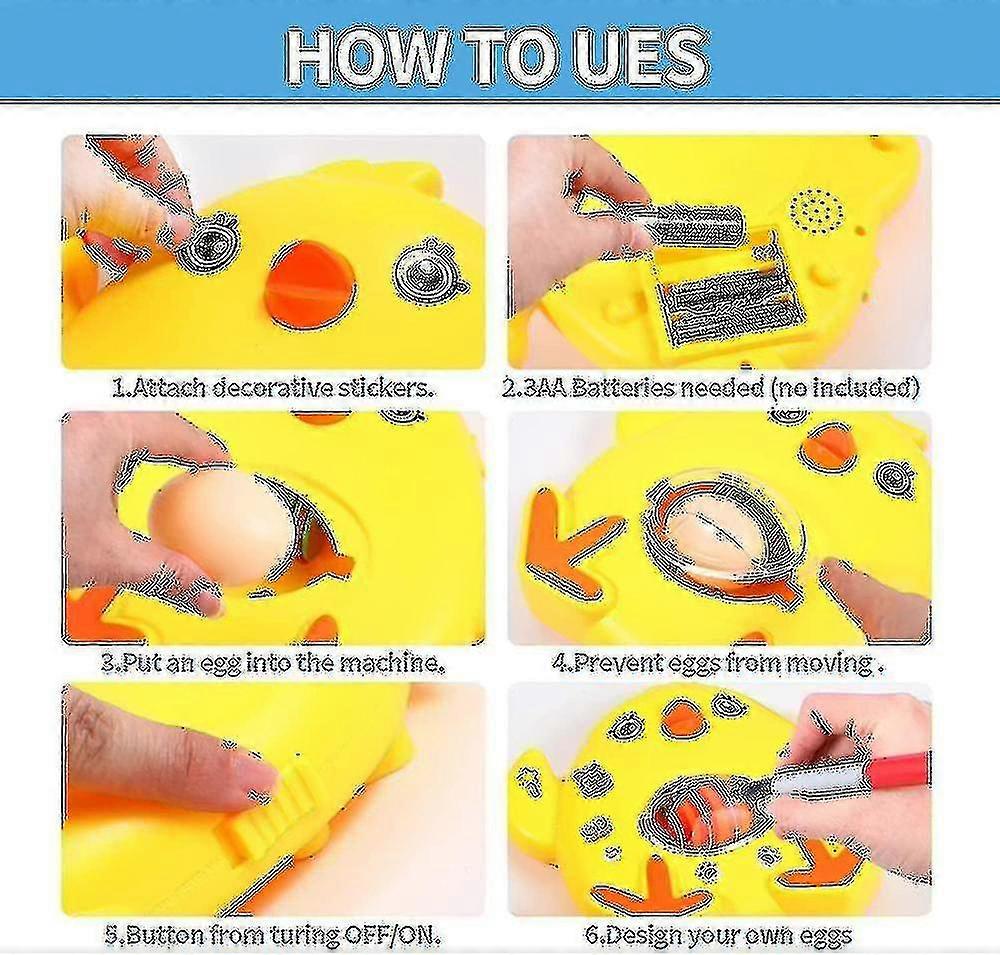 HOW TO UES

1.Attach decorative stickers.

2.3AA Batteries needed (no included)

3.Put an egg into the machine.

4.Prevent eggs from moving .

5.Button from turing OFF/ON.

6.Design your own eggs