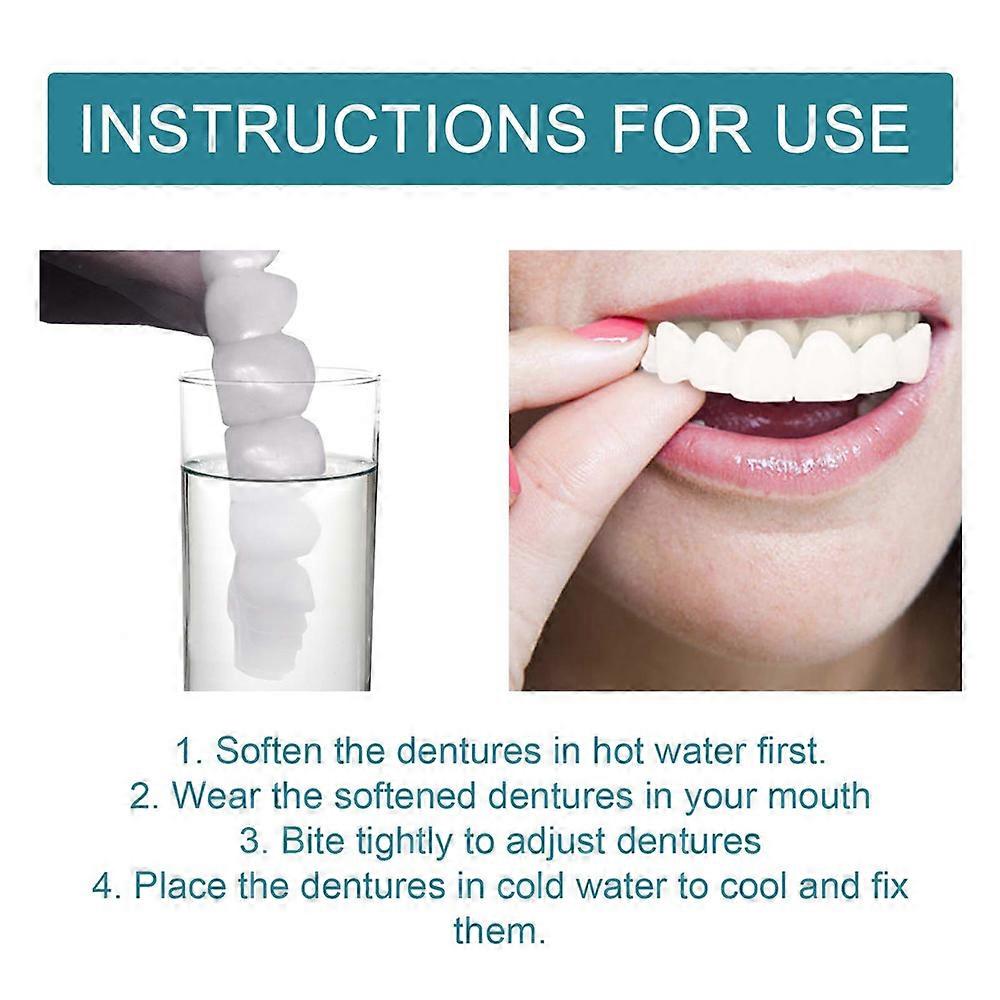 INSTRUCTIONS FOR USE

1. Soften the dentures in hot water first.
2. Wear the softened dentures in your mouth
3. Bite tightly to adjust dentures
4. Place the dentures in cold water to cool and fix them.