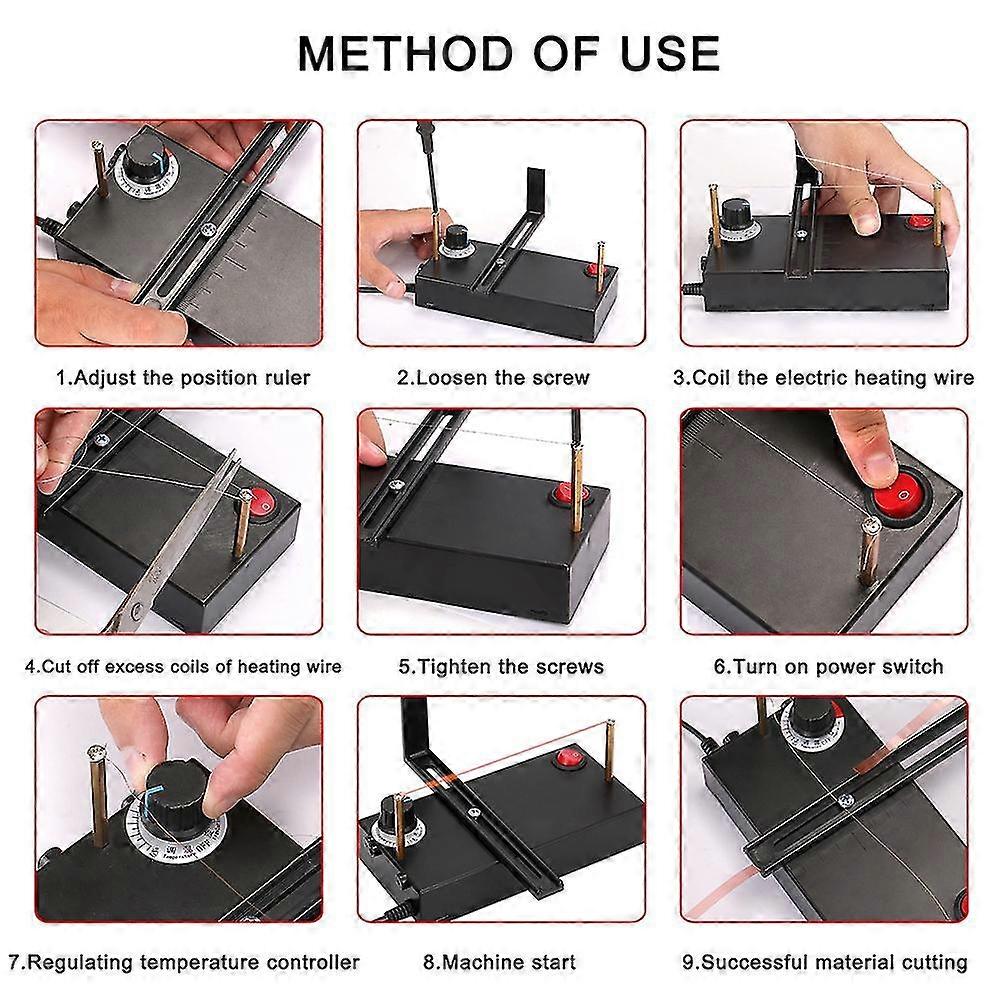 METHOD OF USE

1.Adjust the position ruler

2.Loosen the screw

3.Coil the electric heating wire

4.Cut off excess coils of heating wire

5.Tighten the screws

6.Turn on power switch

7.Regulating temperature controller

8.Machine start

9.Successful material cutting