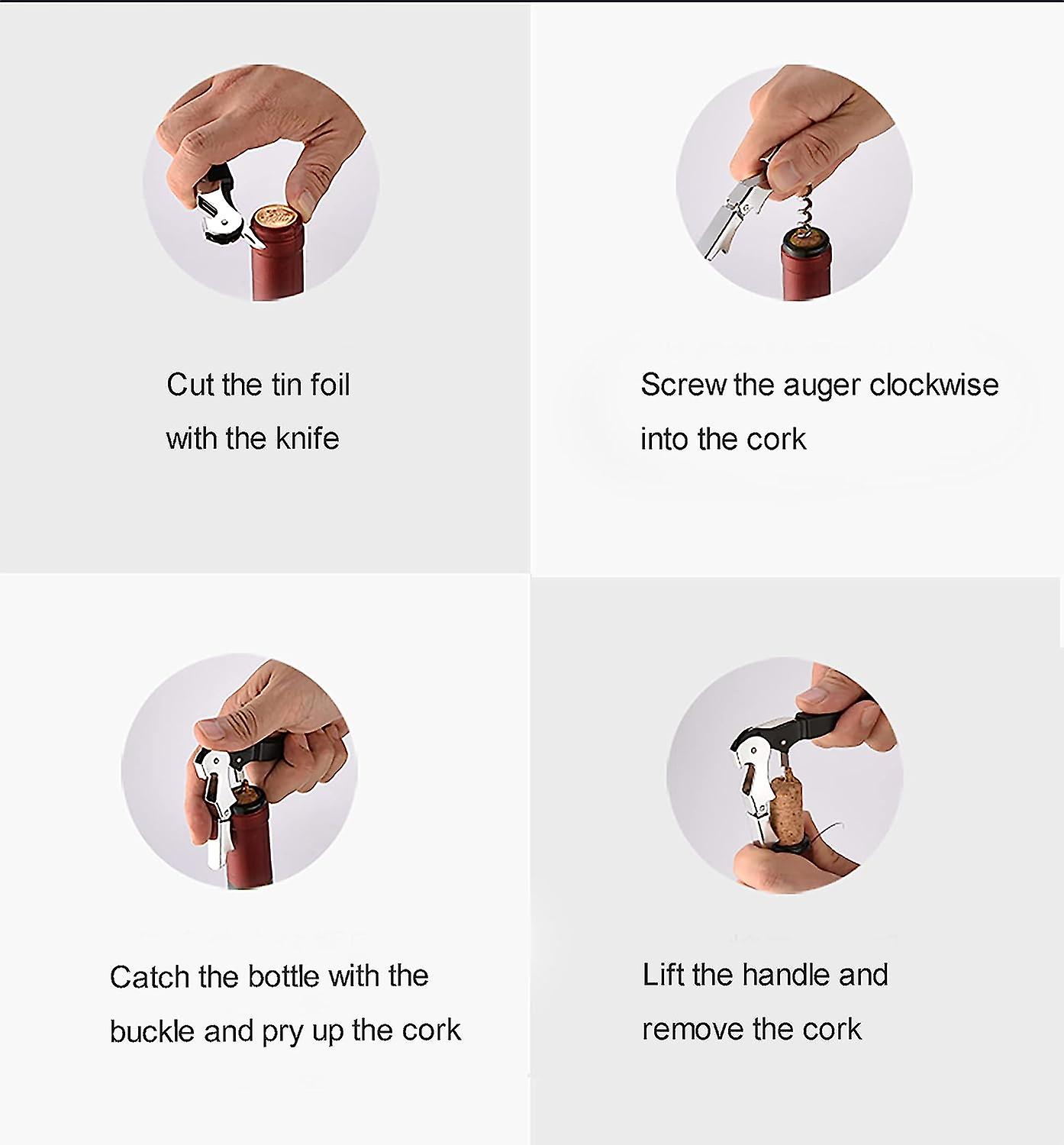 Cut the tin foil with the knife

Screw the auger clockwise into the cork

Catch the bottle with the buckle and pry up the cork

Lift the handle and remove the cork