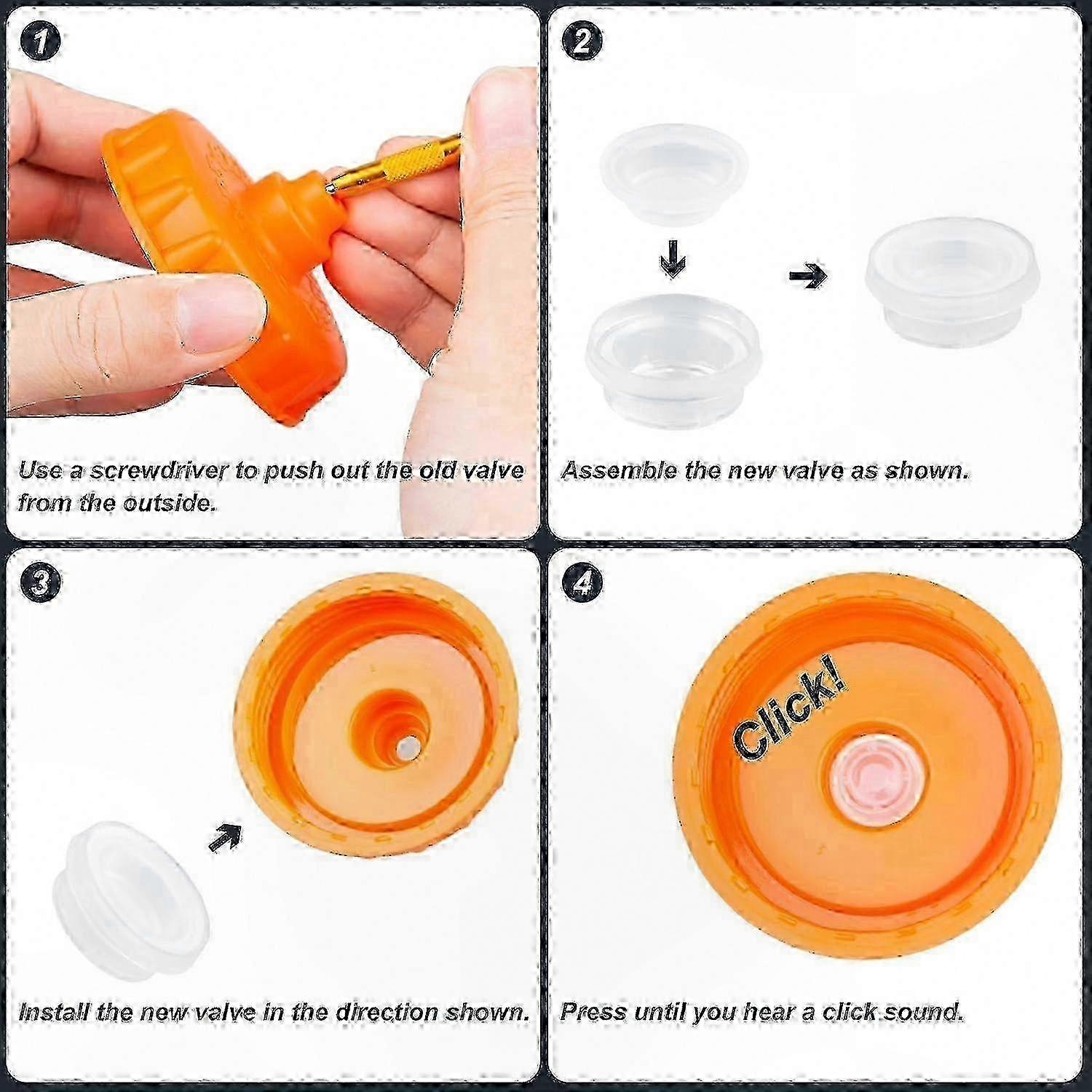 1

Use a screwdriver to push out the old valve from the outside.

2

Assemble the new valve as shown.

3

Install the new valve in the direction shown.

4

Click!

Press until you hear a click sound.