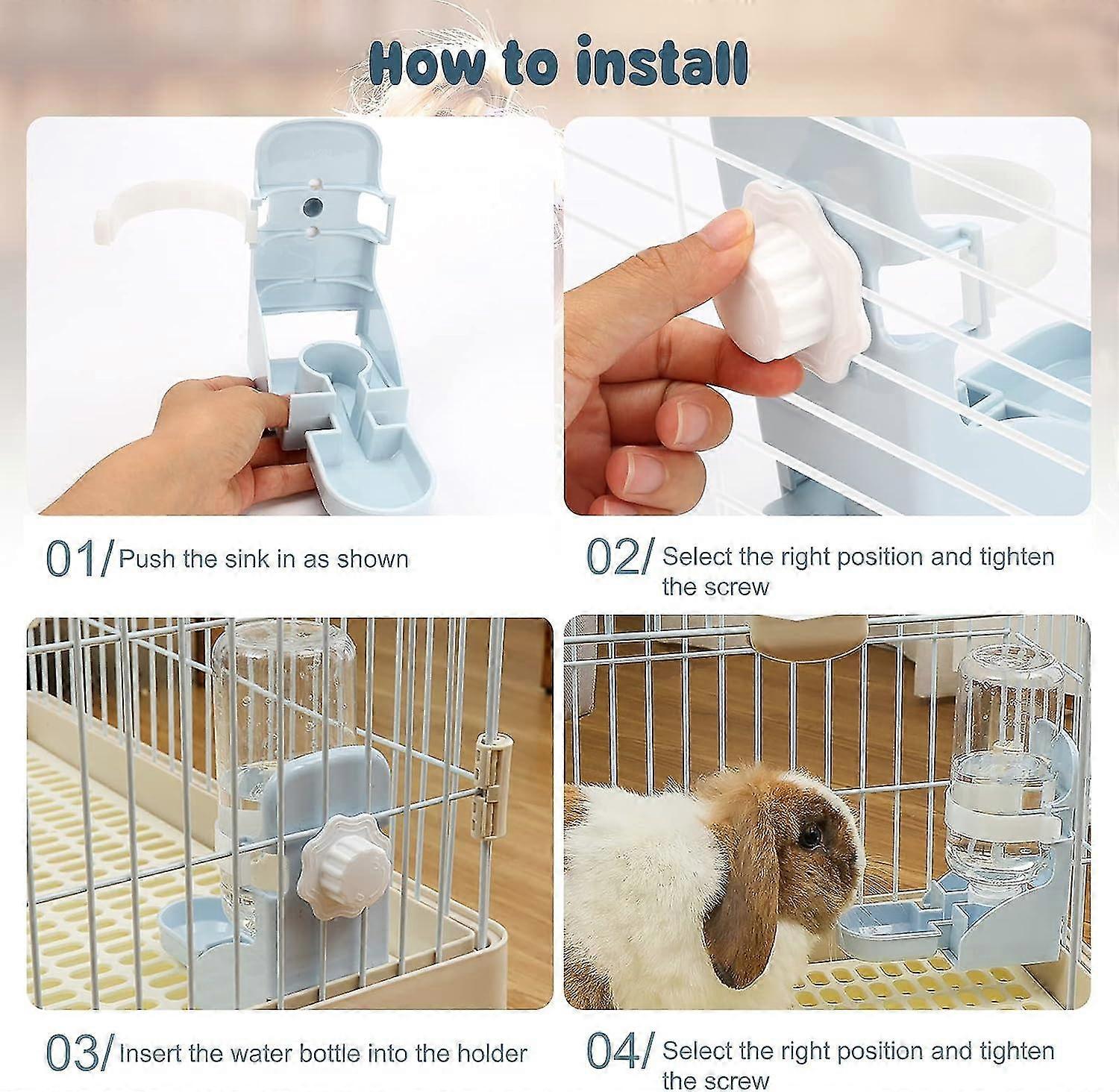 How to install

01/ Push the sink in as shown

02/ Select the right position and tighten the screw

03/ Insert the water bottle into the holder

04/ Select the right position and tighten the screw