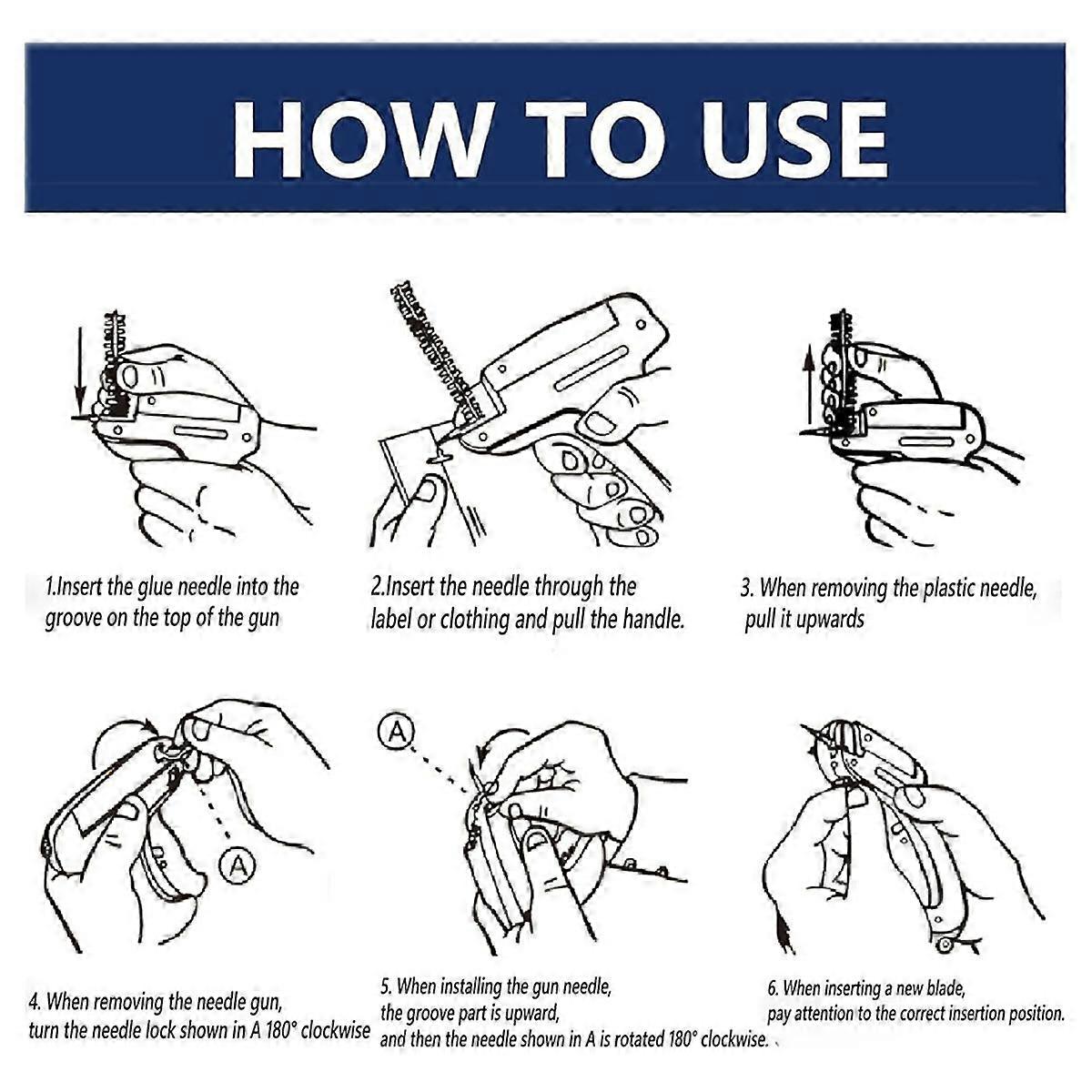 HOW TO USE

1.Insert the glue needle into the groove on the top of the gun

2.Insert the needle through the label or clothing and pull the handle.

3. When removing the plastic needle, pull it upwards

A

A

4. When removing the needle gun, turn the needle lock shown in A 180° clockwise

5. When installing the gun needle, the groove part is upward, and then the needle shown in A is rotated 180° clockwise.

6. When inserting a new blade, pay attention to the correct insertion position.