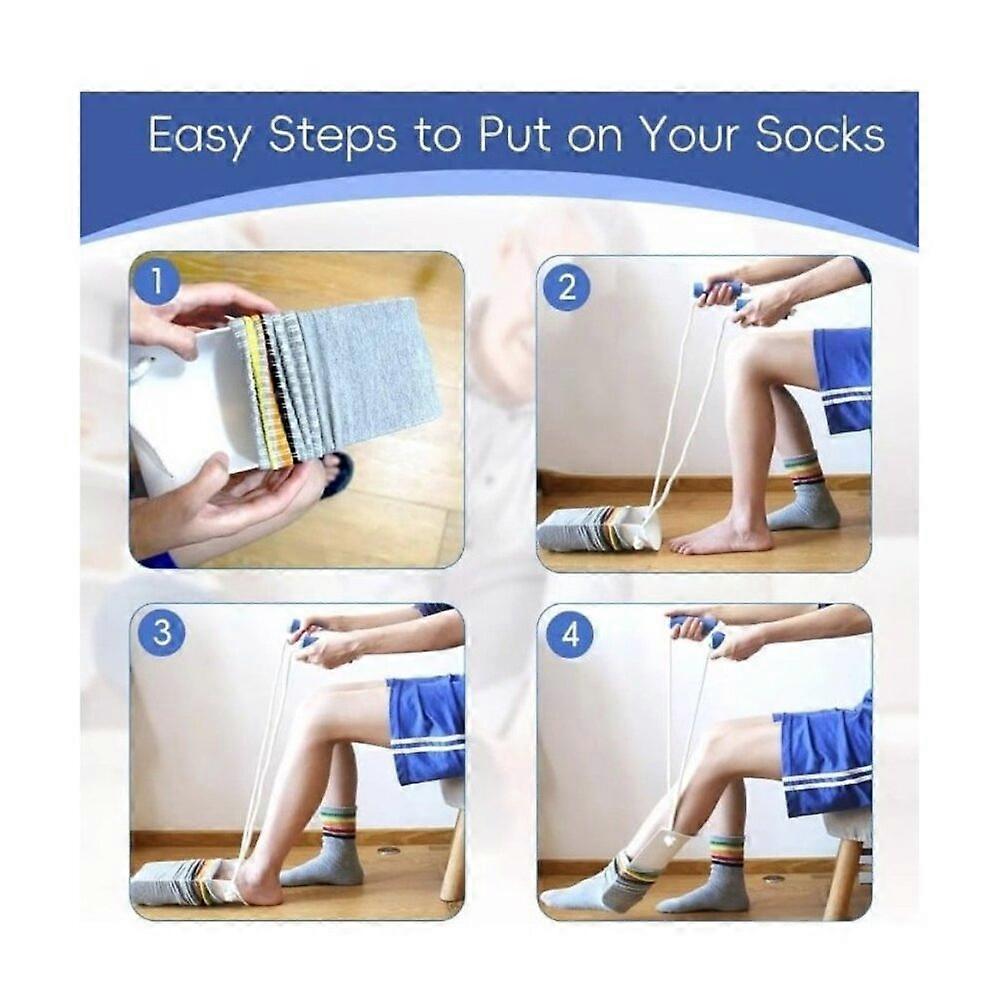 Easy Steps to Put on Your Socks

1

2

3

4