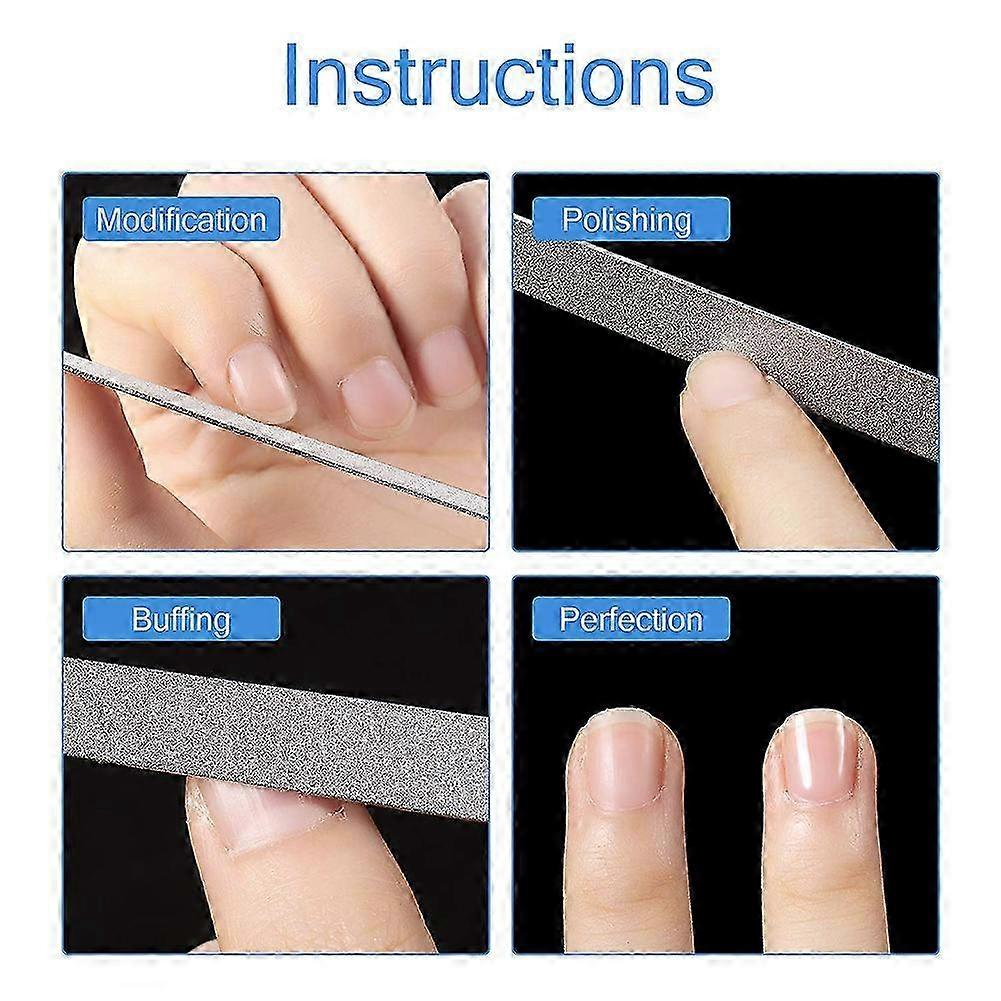 Instructions

Modification

Polishing

Buffing

Perfection