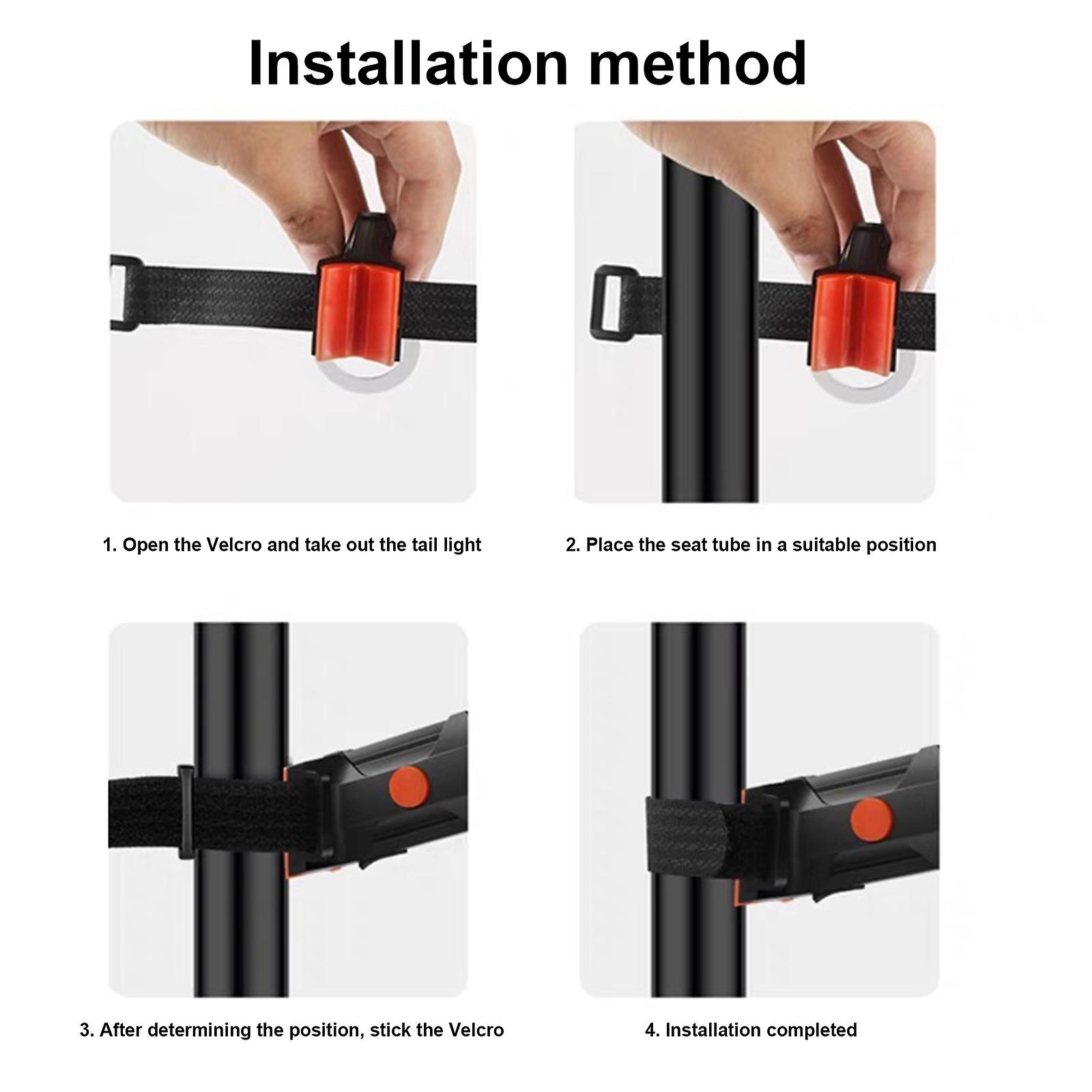 Installation method

1. Open the Velcro and take out the tail light

2. Place the seat tube in a suitable position

3. After determining the position, stick the Velcro

4. Installation completed