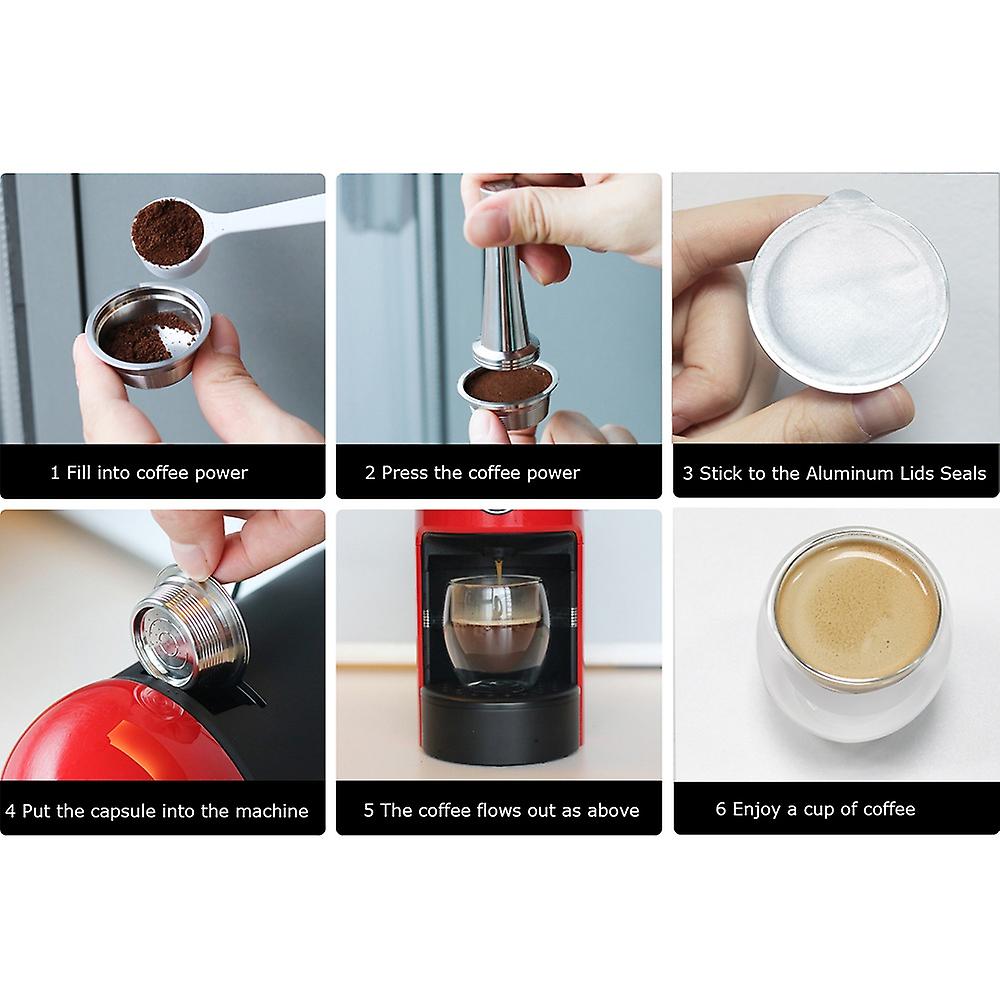 1 Fill into coffee power

2 Press the coffee power

3 Stick to the Aluminum Lids Seals

4 Put the capsule into the machine

5 The coffee flows out as above

6 Enjoy a cup of coffee