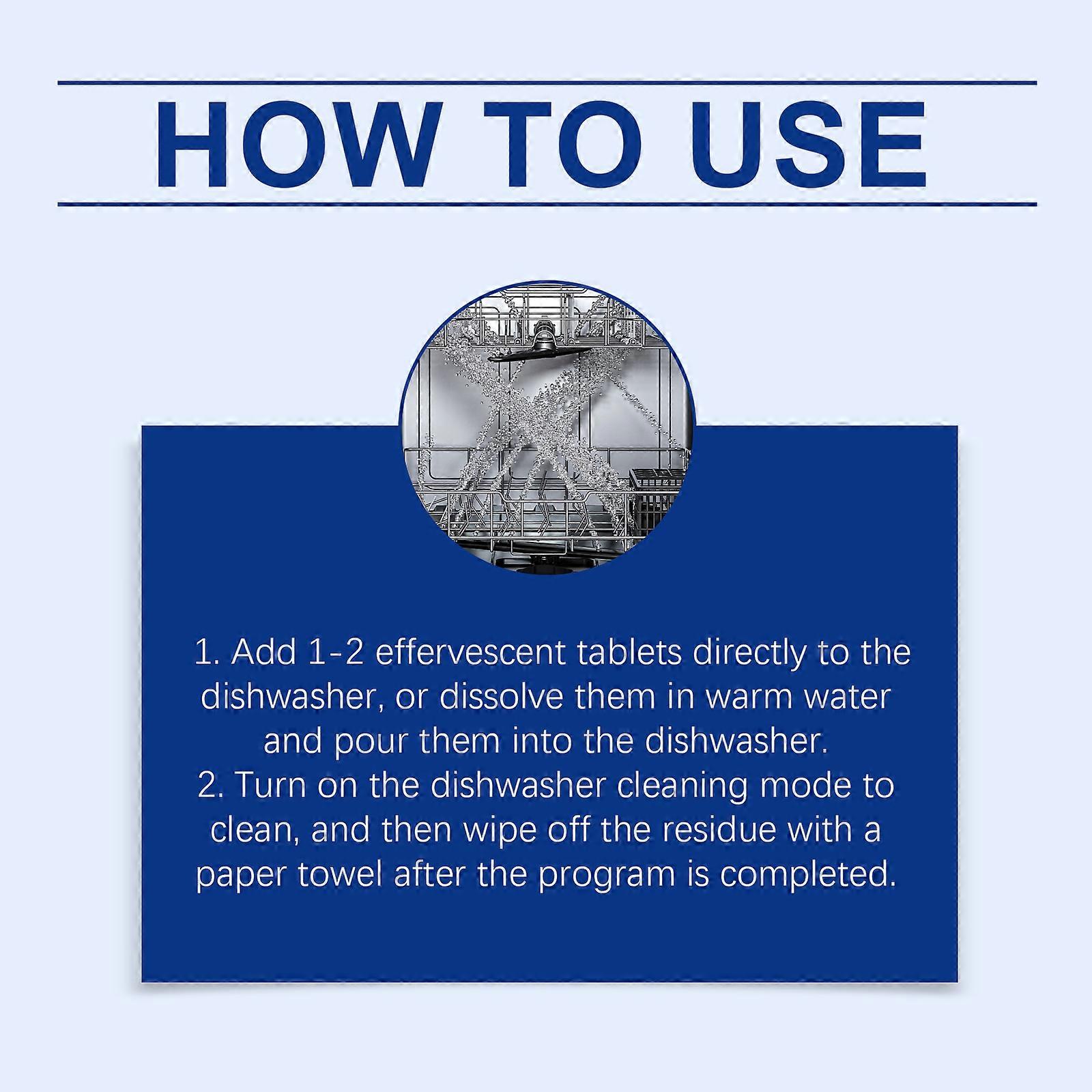 HOW TO USE

1. Add 1-2 effervescent tablets directly to the dishwasher, or dissolve them in warm water and pour them into the dishwasher.
2. Turn on the dishwasher cleaning mode to clean, and then wipe off the residue with a paper towel after the program is completed.