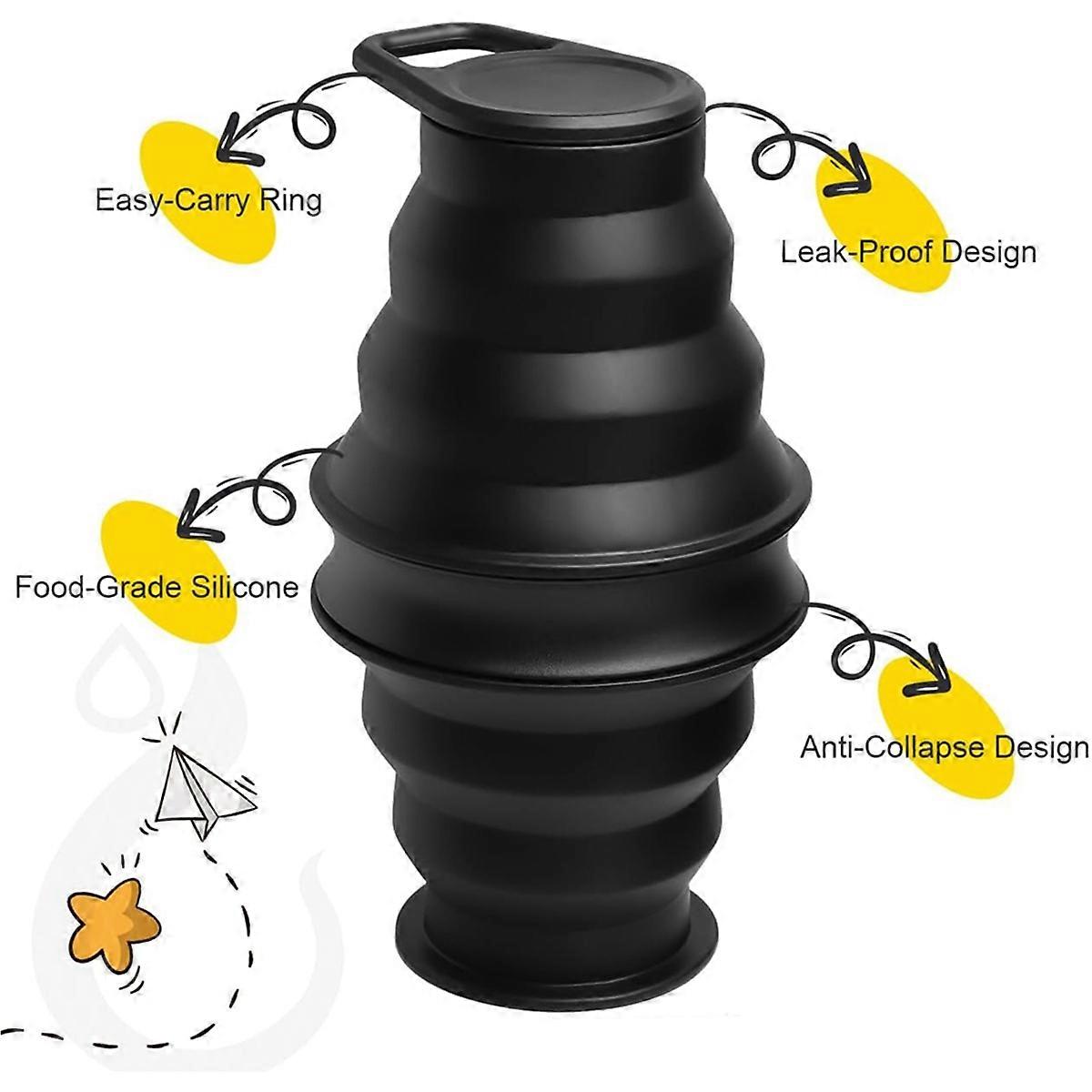 Easy-Carry Ring

Leak-Proof Design

Food-Grade Silicone

Anti-Collapse Design