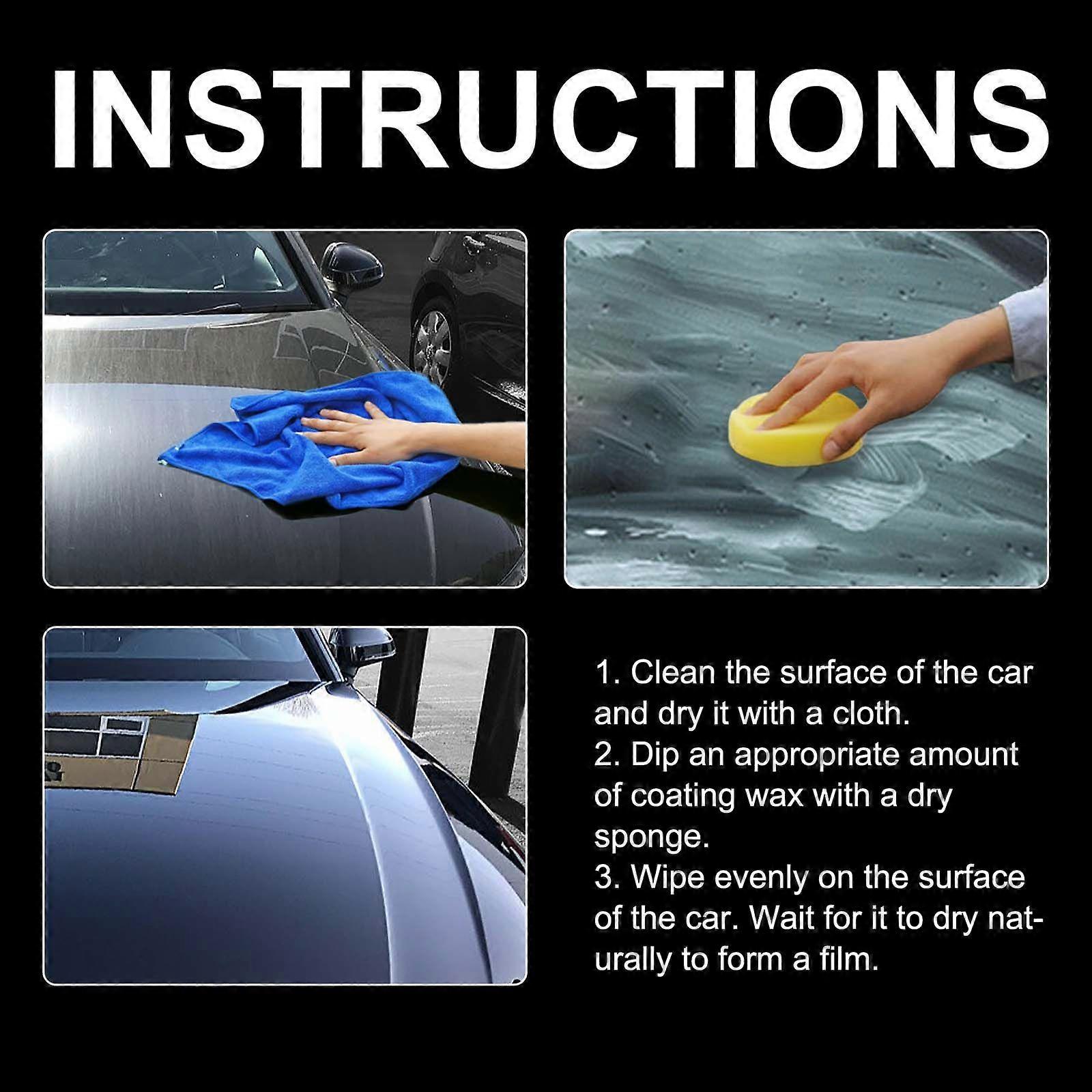 INSTRUCTIONS

1. Clean the surface of the car and dry it with a cloth.
2. Dip an appropriate amount of coating wax with a dry sponge.
3. Wipe evenly on the surface of the car. Wait for it to dry naturally to form a film.