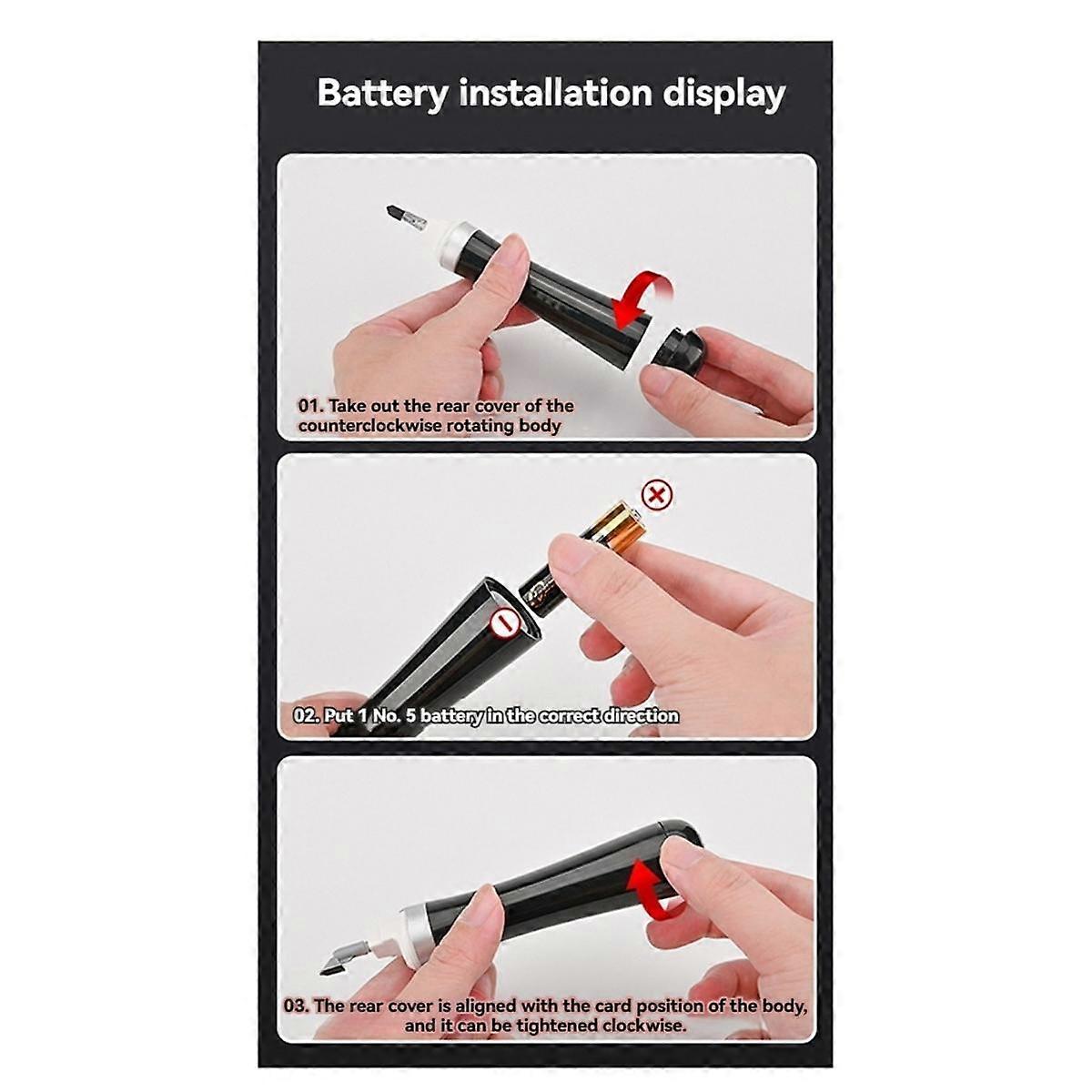 Battery installation display

01. Take out the rear cover of the counterclockwise rotating body

02. Put 1 No. 5 battery in the correct direction

03. The rear cover is aligned with the card position of the body, and it can be tightened clockwise.