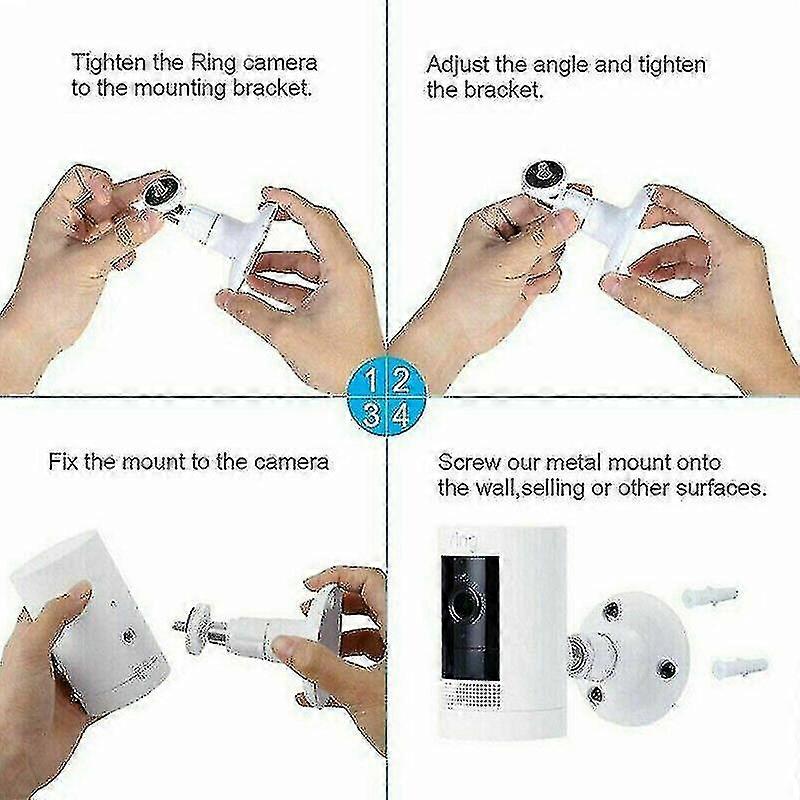 Tighten the Ring camera to the mounting bracket.

Adjust the angle and tighten the bracket.

1 2
3 4

Fix the mount to the camera

Screw our metal mount onto the wall,selling or other surfaces.

ring