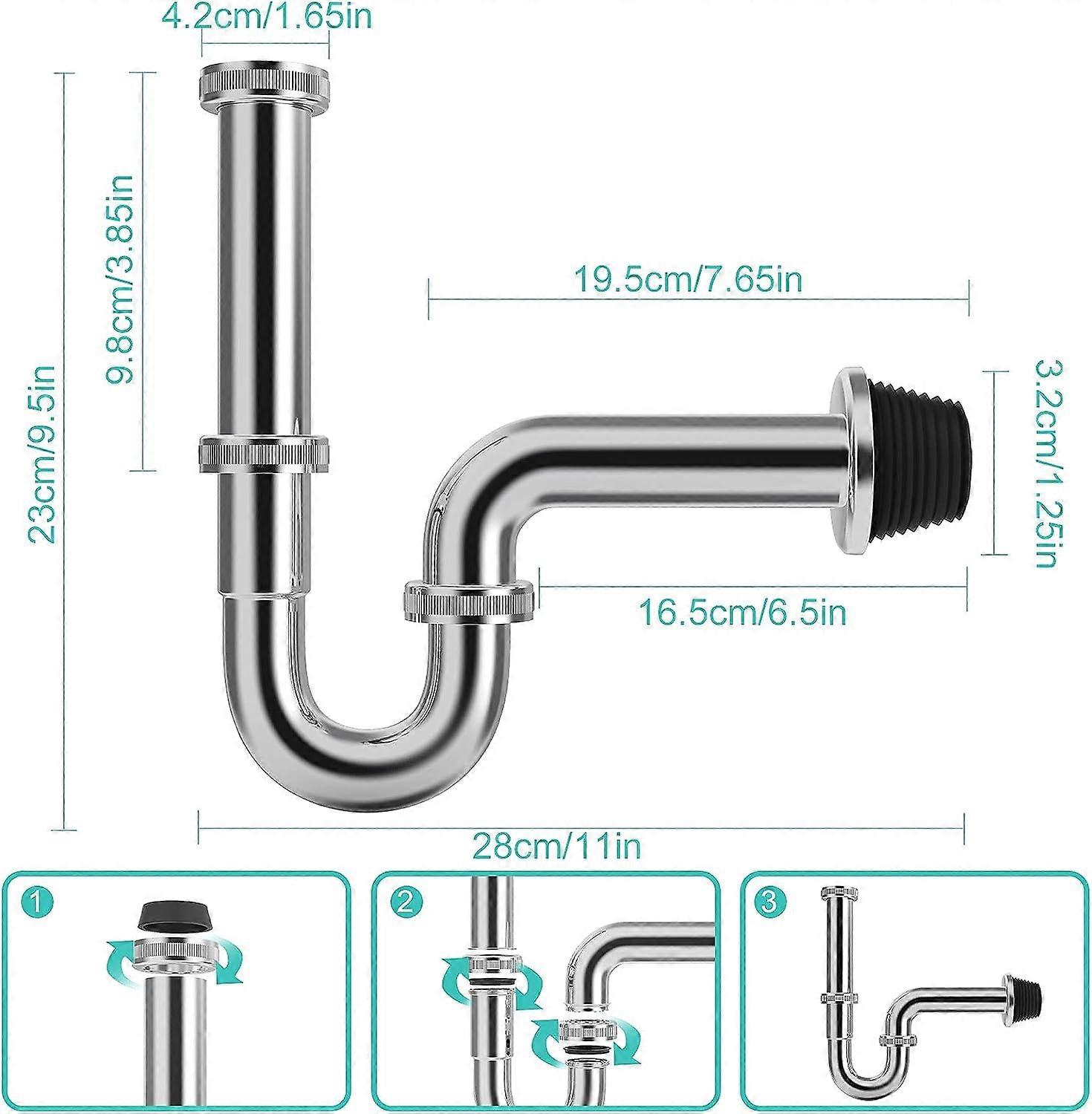 4.2cm/1.65in

23cm/9.5in

9.8cm/3.85in

19.5cm/7.65in

3.2cm/1.25in

16.5cm/6.5in

28cm/11in

1

2

3