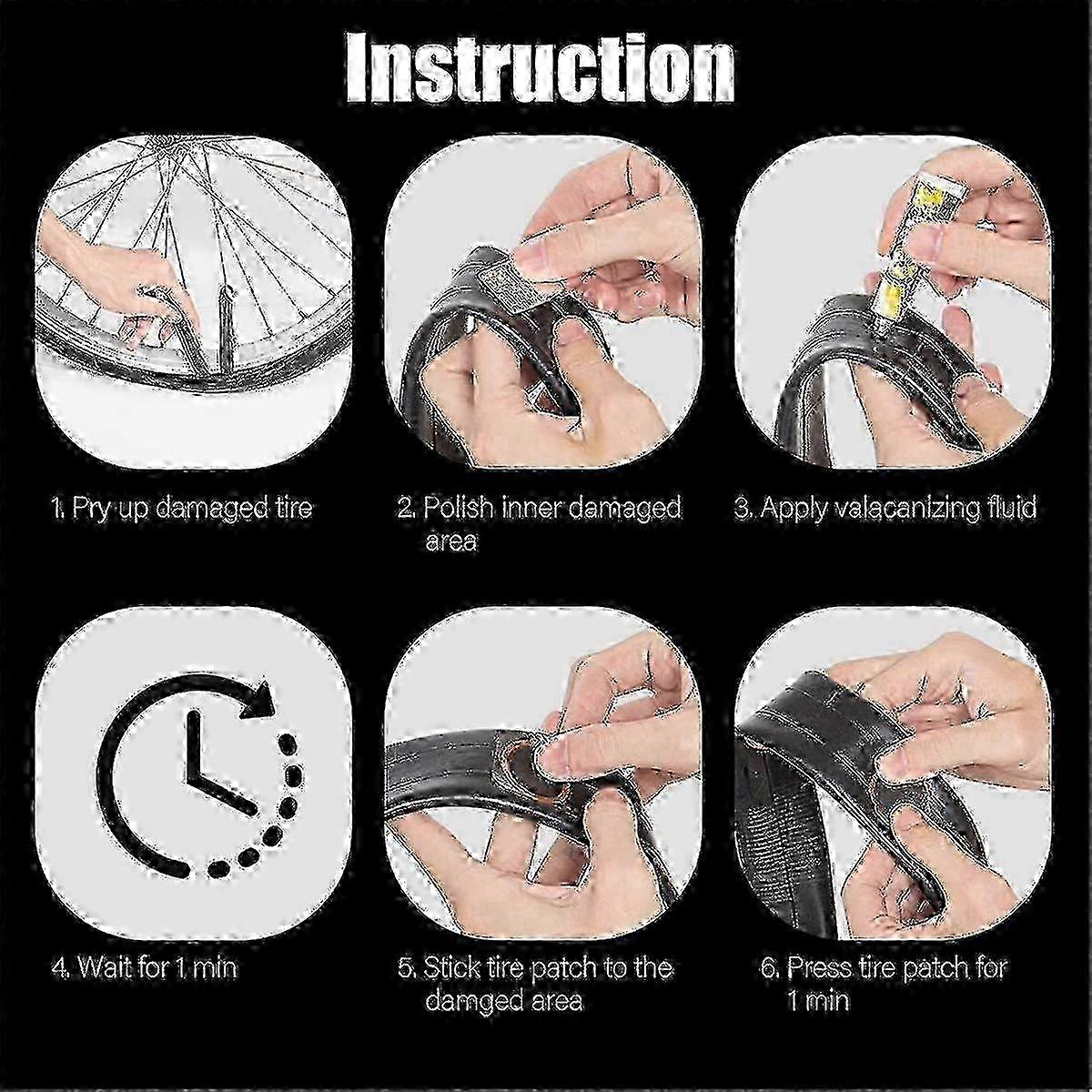 Instruction

1. Pry up damaged tire

2. Polish inner damaged area

3. Apply valacanizing fluid

4. Wait for 1 min

5. Stick tire patch to the damged area

6. Press tire patch for 1 min