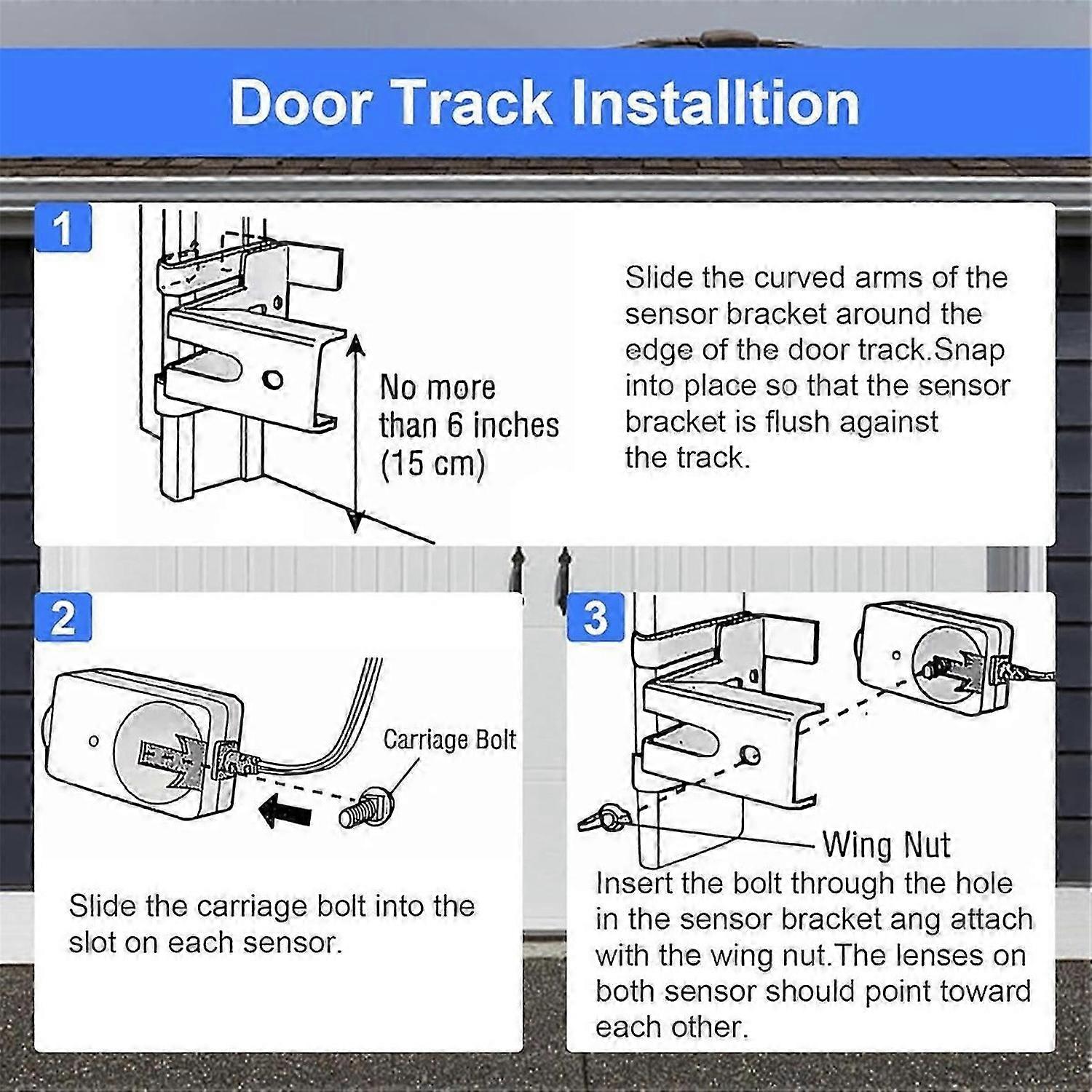 Door Track Installtion

1

No more than 6 inches (15 cm)

Slide the curved arms of the sensor bracket around the edge of the door track.Snap into place so that the sensor bracket is flush against the track.

2

Carriage Bolt

Slide the carriage bolt into the slot on each sensor.

3

Wing Nut

Insert the bolt through the hole in the sensor bracket ang attach with the wing nut.The lenses on both sensor should point toward each other.