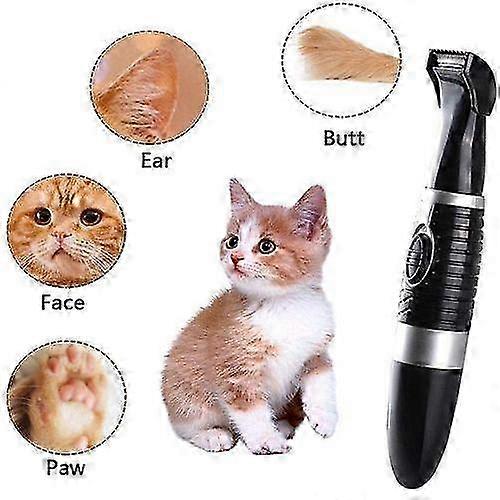 Ear

Butt

Face

Paw