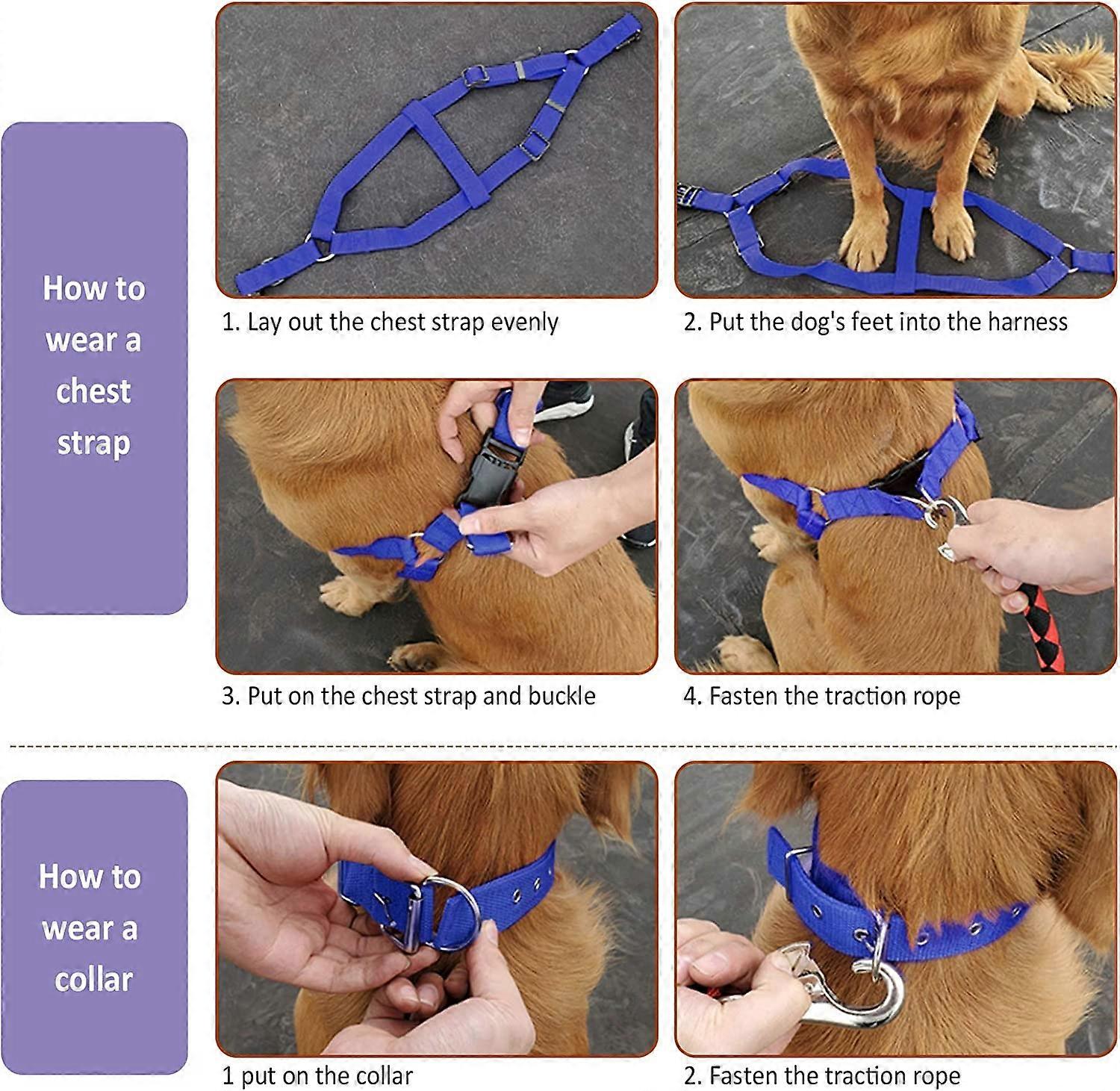 How to wear a chest strap

1. Lay out the chest strap evenly

2. Put the dog's feet into the harness

3. Put on the chest strap and buckle

4. Fasten the traction rope

How to wear a collar

1 put on the collar

2. Fasten the traction rope