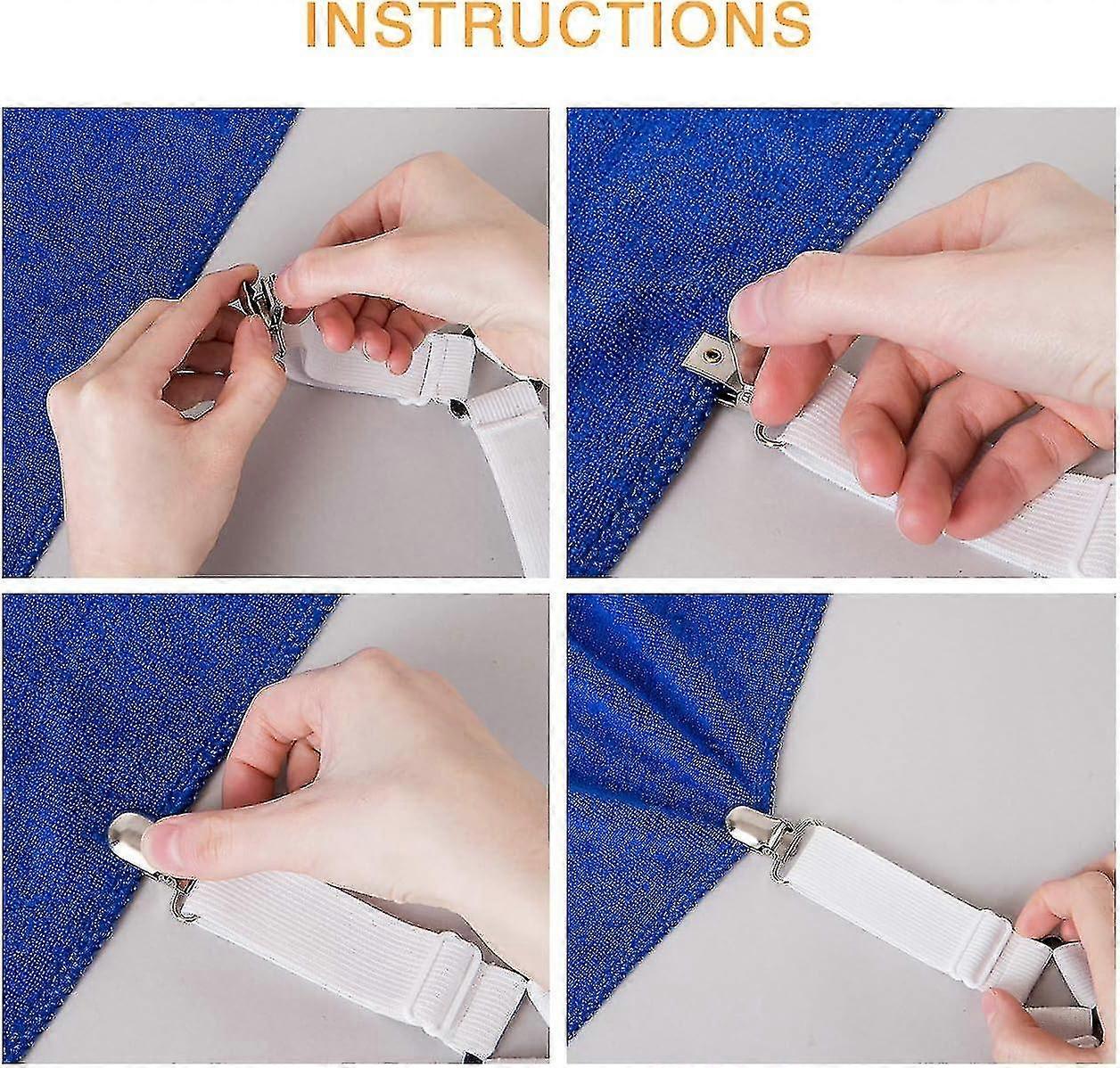 INSTRUCTIONS