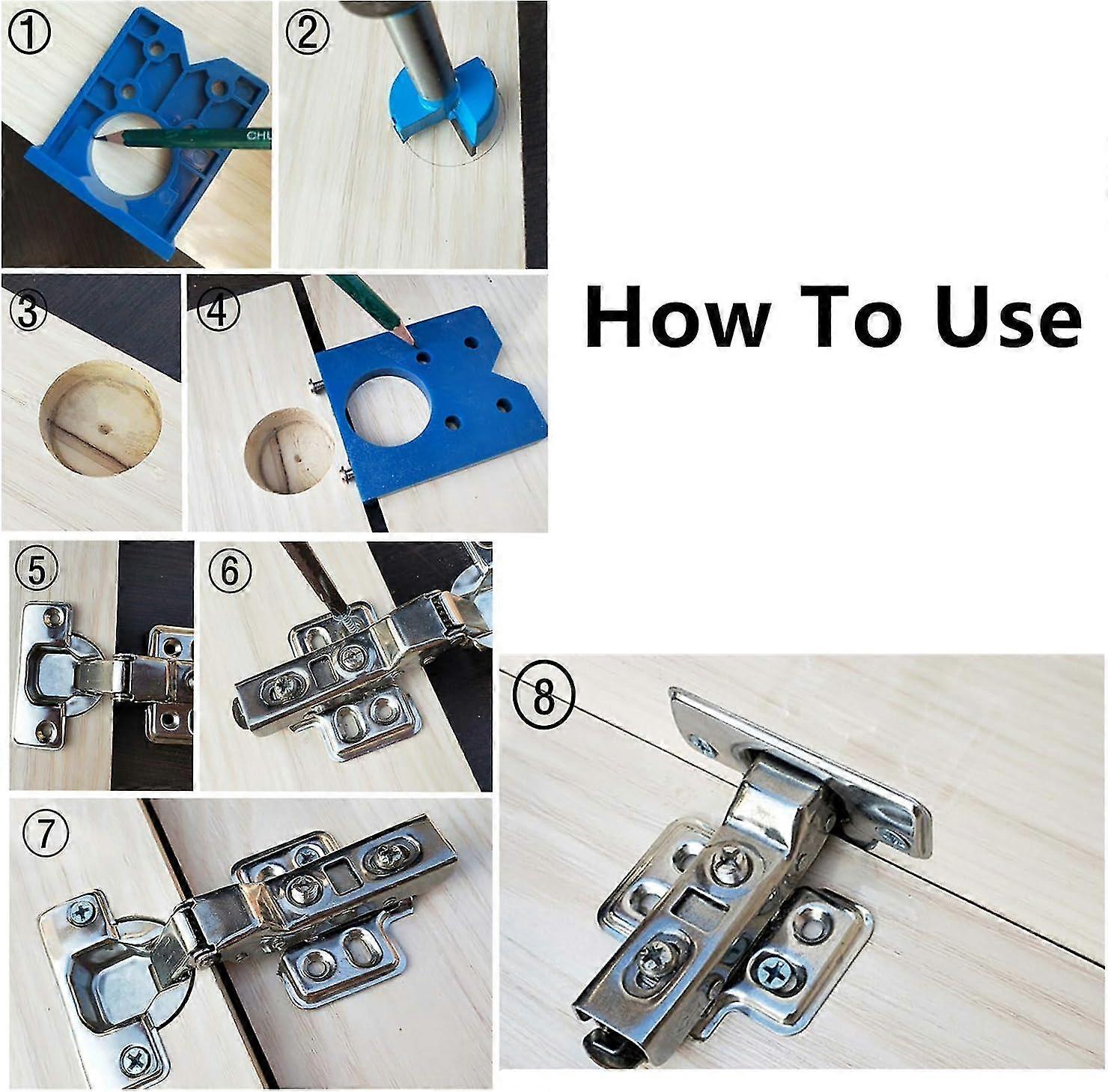 ①
CHU
②
③
④
How To Use
⑤
⑥
⑦
⑧