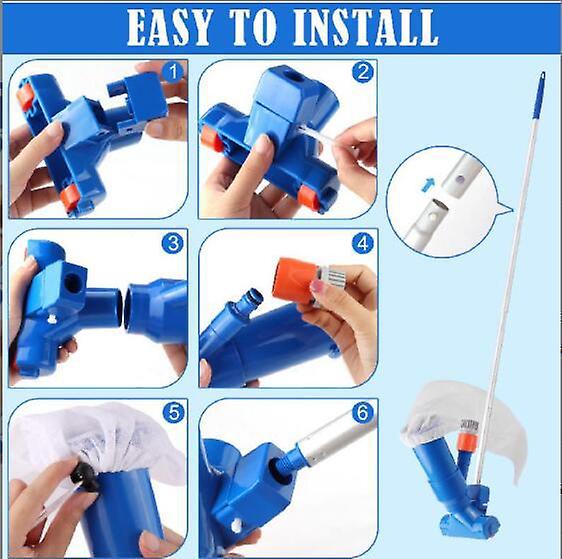 EASY TO INSTALL

1

2

3

4

5

6