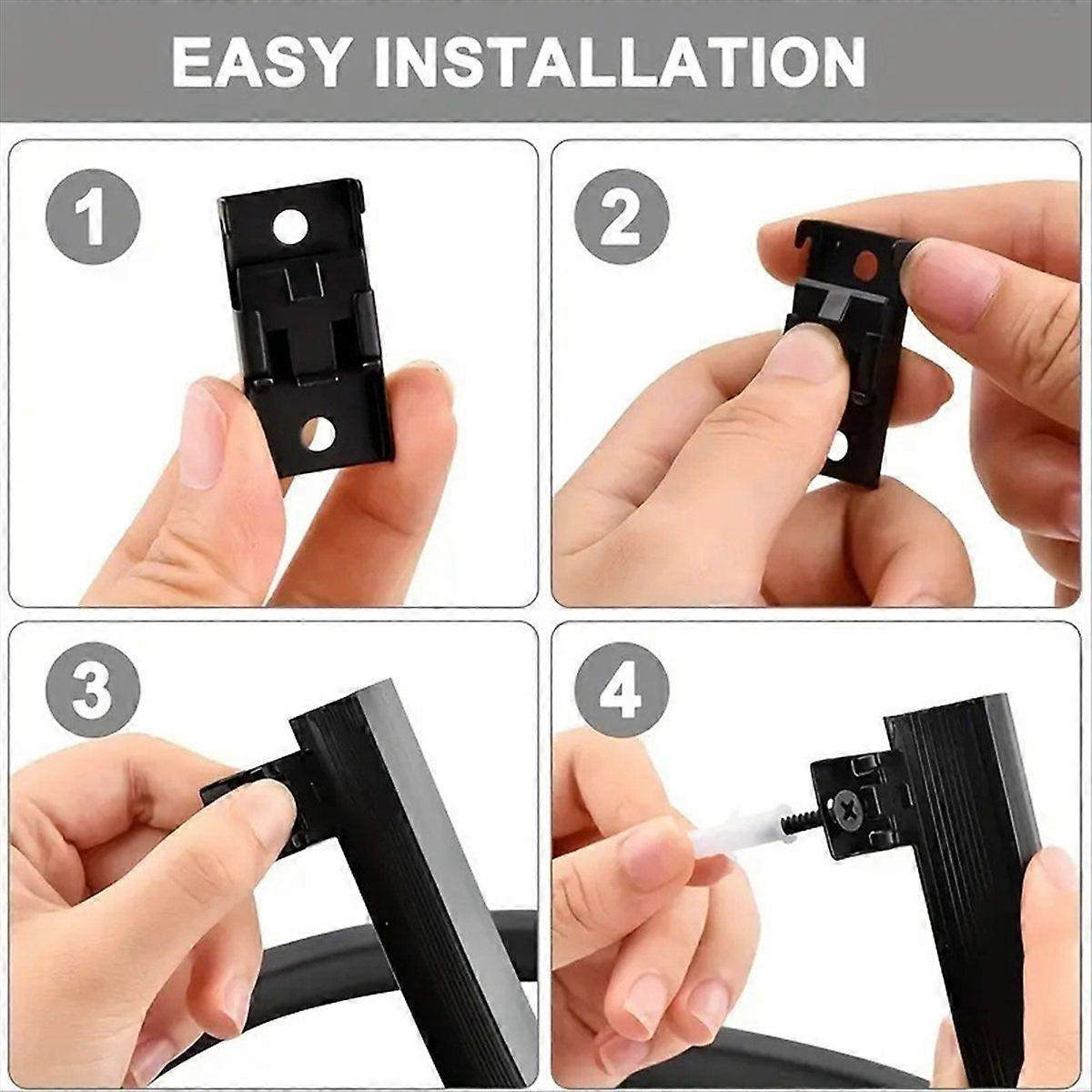 EASY INSTALLATION

1

2

3

4