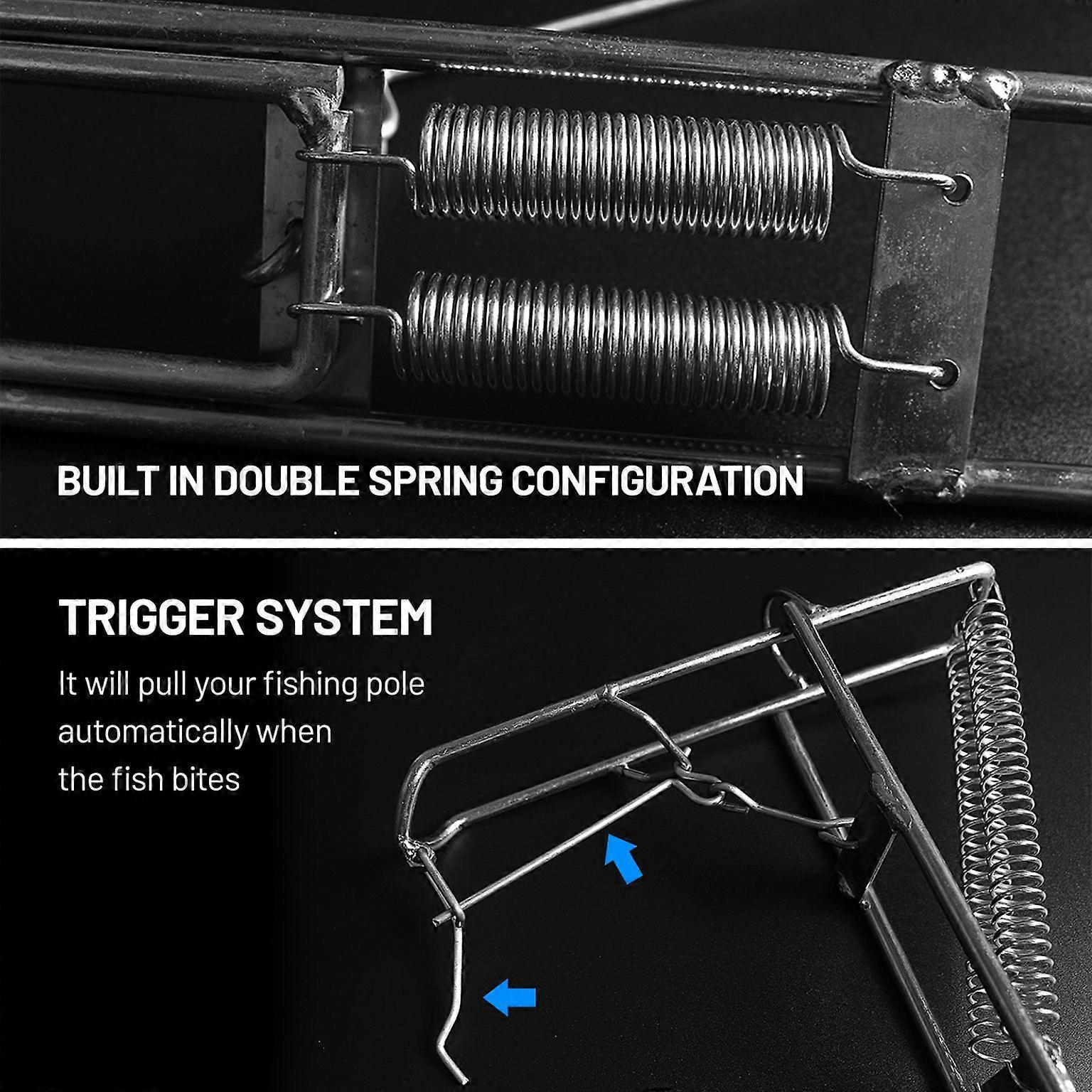 BUILT IN DOUBLE SPRING CONFIGURATION

TRIGGER SYSTEM

It will pull your fishing pole automatically when the fish bites