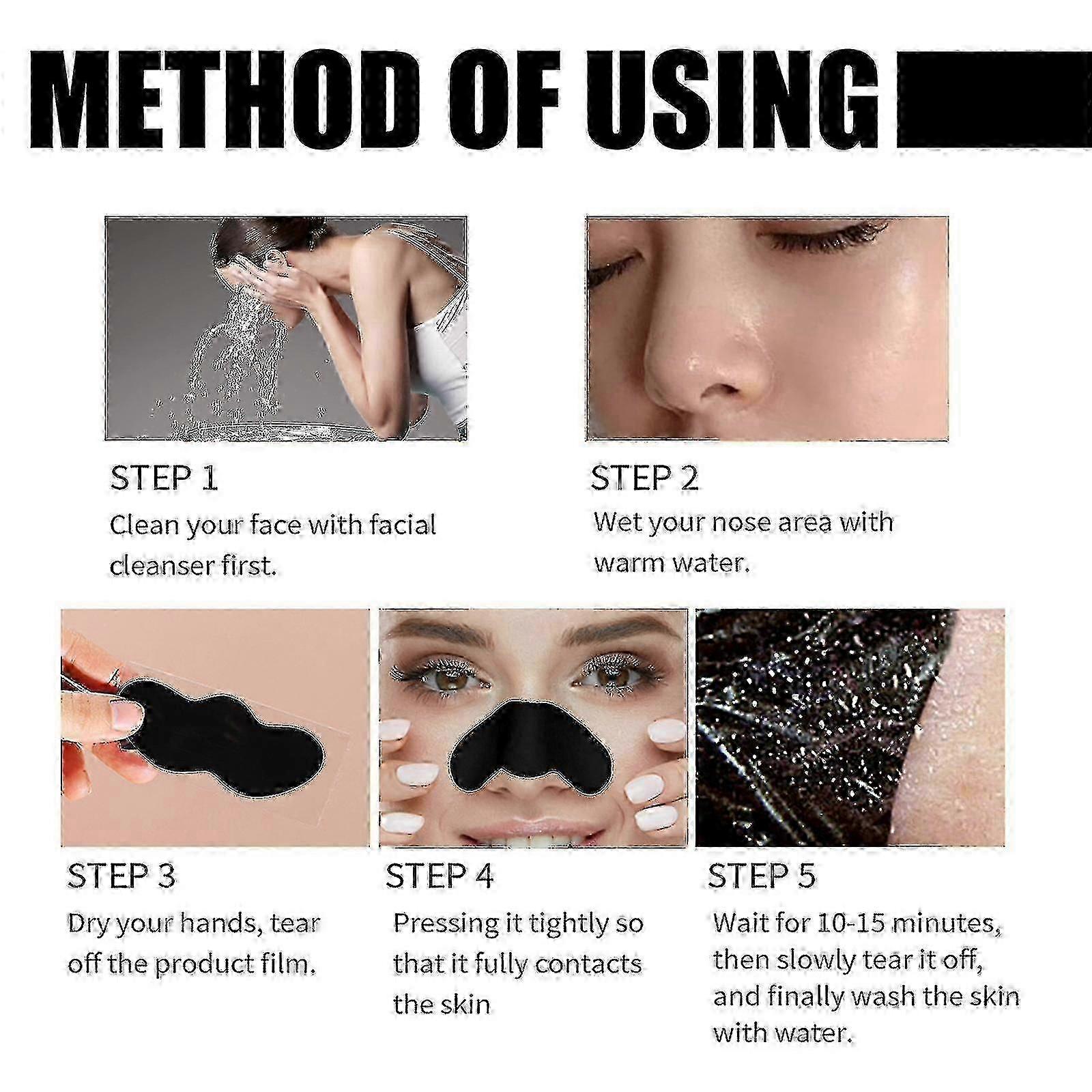 METHOD OF USING

STEP 1
Clean your face with facial cleanser first.

STEP 2
Wet your nose area with warm water.

STEP 3
Dry your hands, tear off the product film.

STEP 4
Pressing it tightly so that it fully contacts the skin

STEP 5
Wait for 10-15 minutes, then slowly tear it off, and finally wash the skin with water.