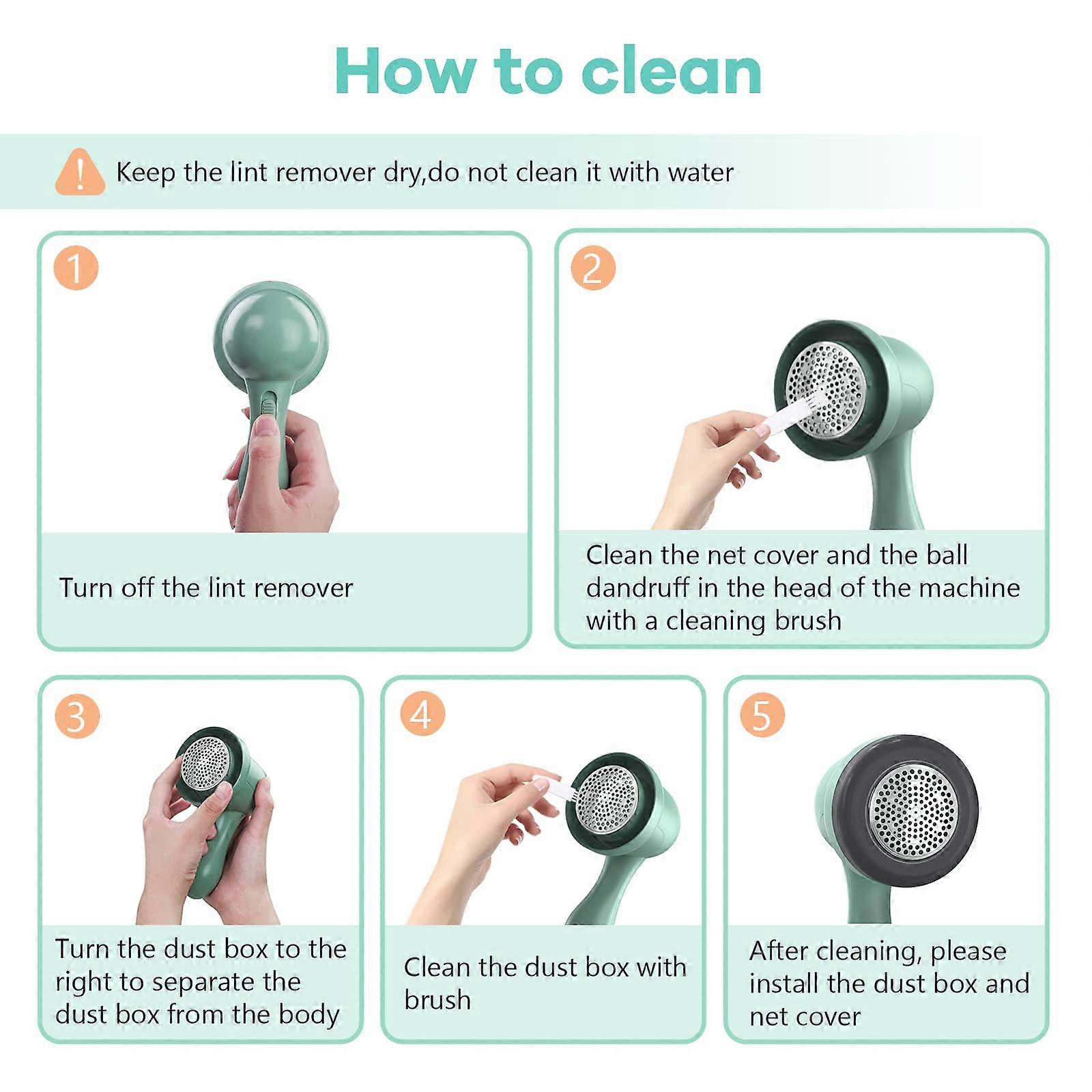 How to clean

Keep the lint remover dry,do not clean it with water

1

Turn off the lint remover

2

Clean the net cover and the ball dandruff in the head of the machine with a cleaning brush

3

Turn the dust box to the right to separate the dust box from the body

4

Clean the dust box with brush

5

After cleaning, please install the dust box and net cover