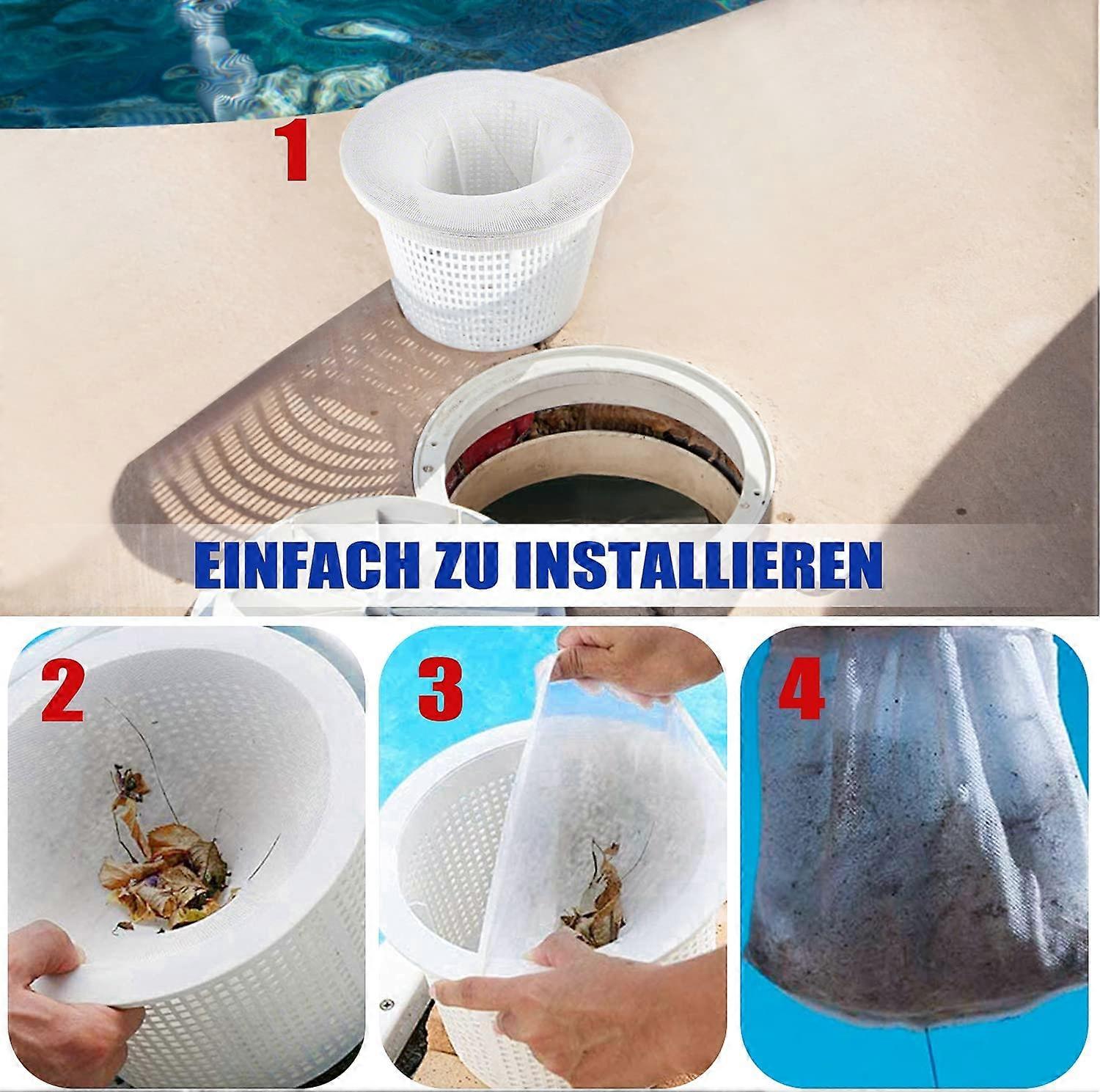 1

EINFACH ZU INSTALLIEREN

2

3

4