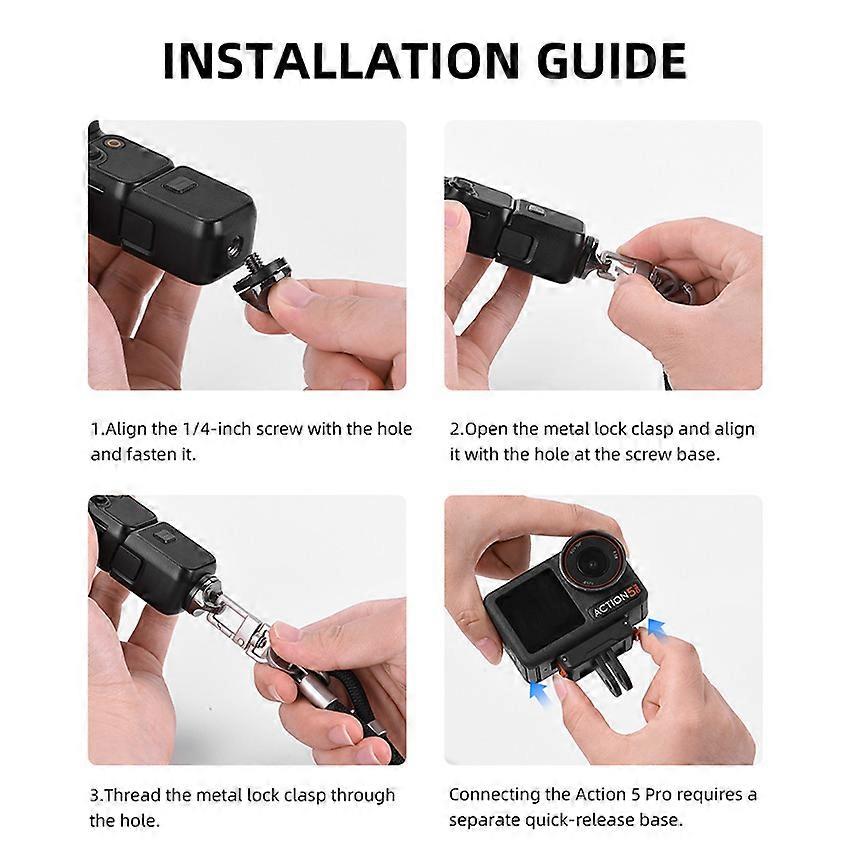 INSTALLATION GUIDE

1.Align the 1/4-inch screw with the hole and fasten it.

2.Open the metal lock clasp and align it with the hole at the screw base.

3.Thread the metal lock clasp through the hole.

ACTION 5

Connecting the Action 5 Pro requires a separate quick-release base.