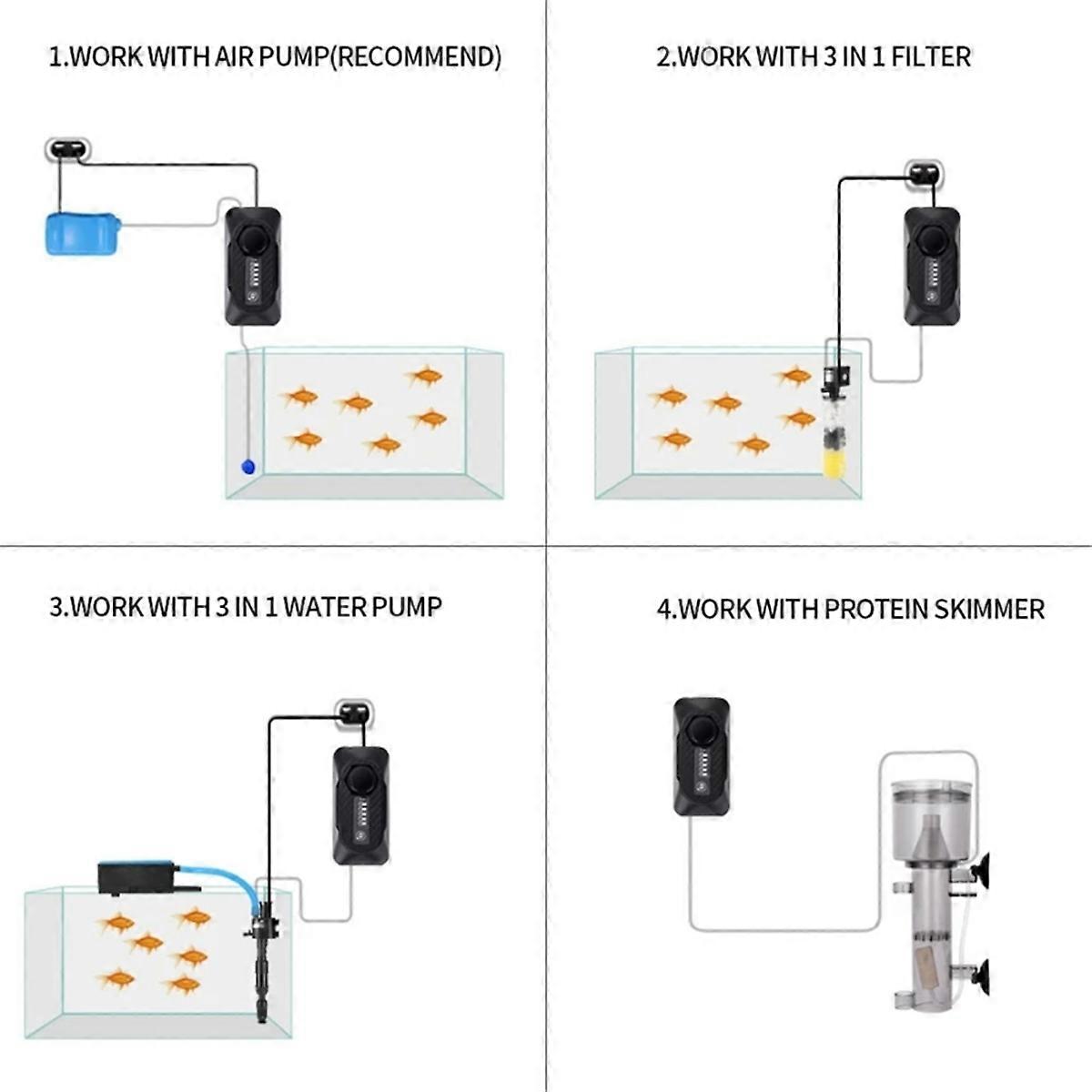 1.WORK WITH AIR PUMP(RECOMMEND)

2.WORK WITH 3 IN 1 FILTER

3.WORK WITH 3 IN 1 WATER PUMP

4.WORK WITH PROTEIN SKIMMER