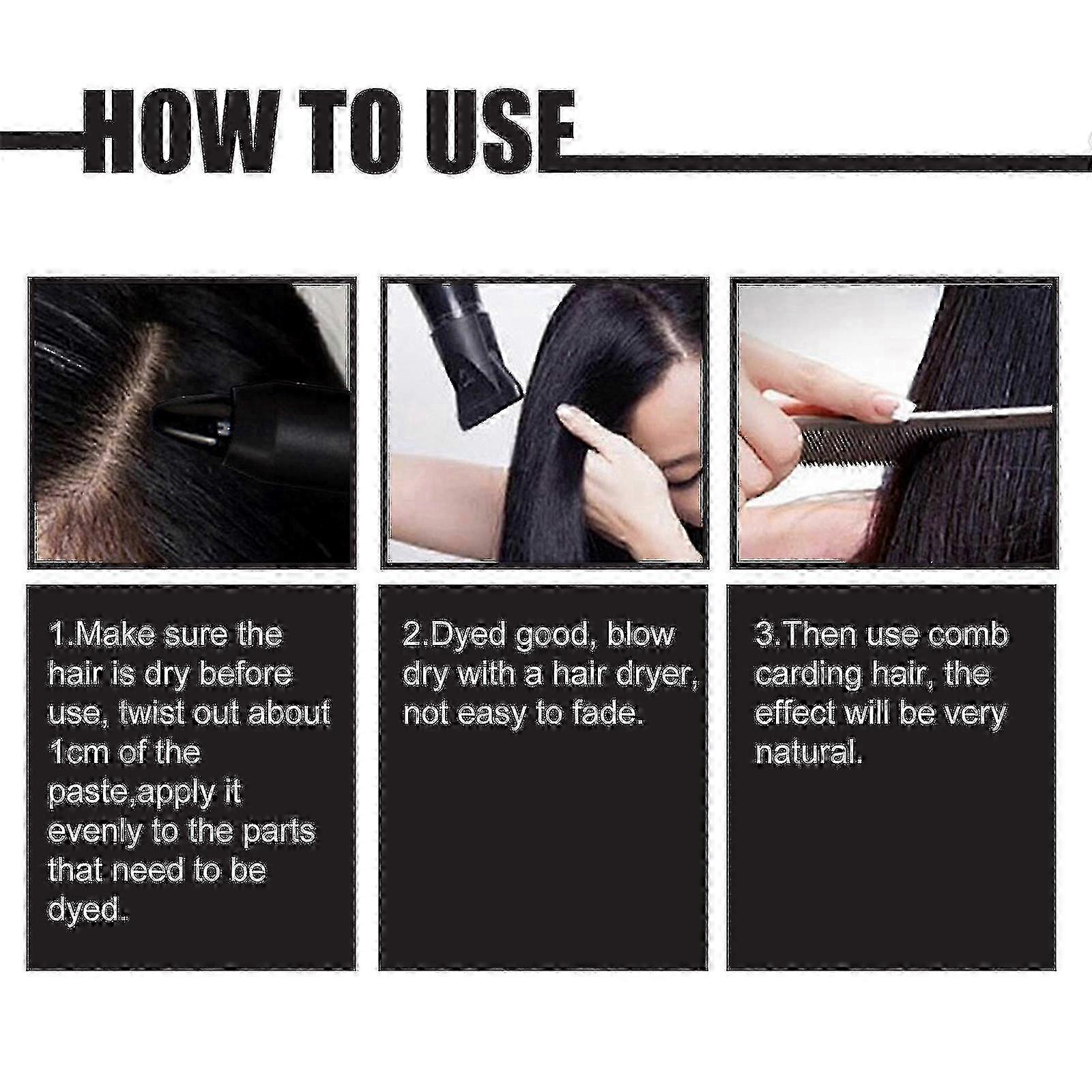 HOW TO USE

1.Make sure the hair is dry before use, twist out about 1cm of the paste,apply it evenly to the parts that need to be dyed.

2.Dyed good, blow dry with a hair dryer, not easy to fade.

3.Then use comb carding hair, the effect will be very natural.