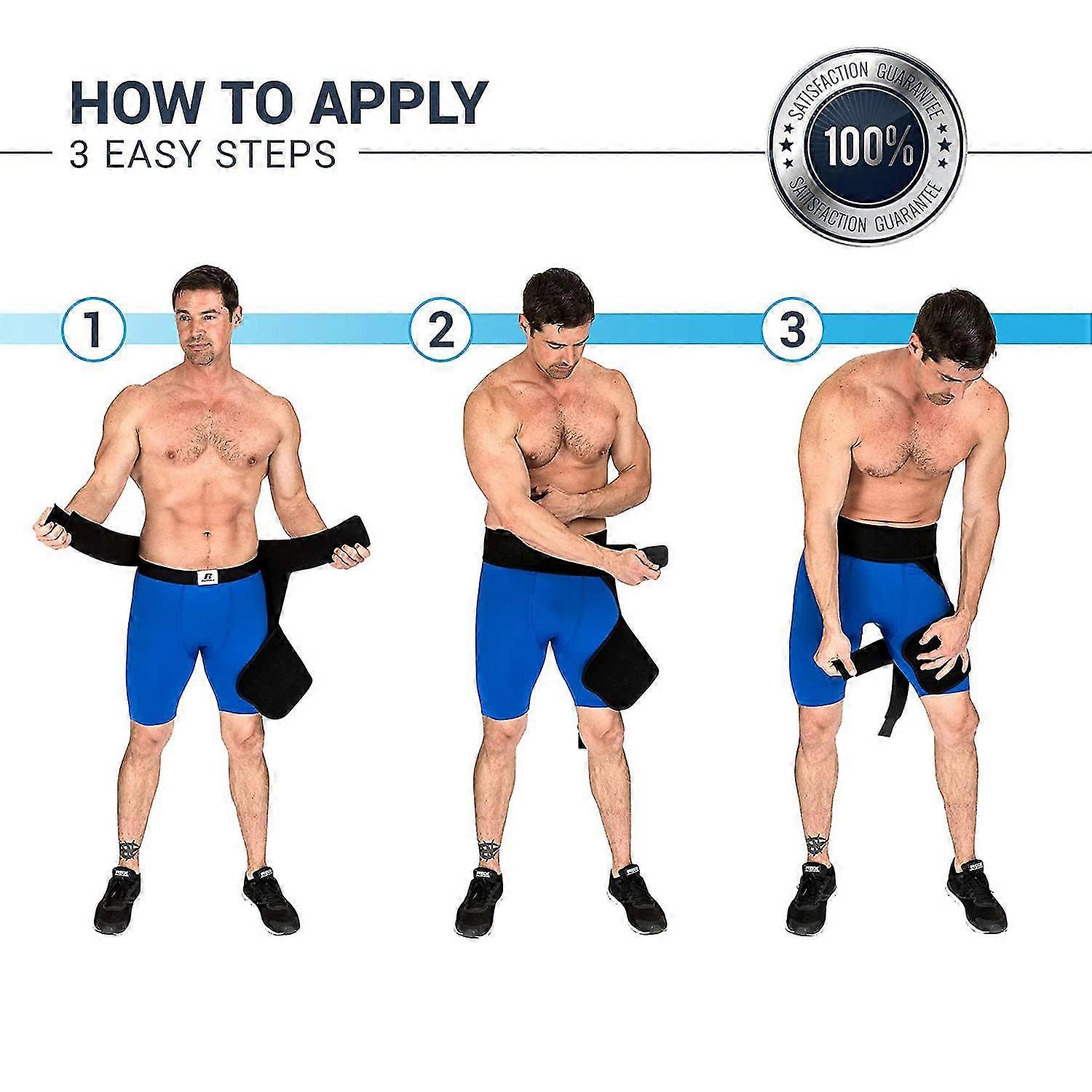 HOW TO APPLY
3 EASY STEPS

SATISFACTION GUARANTEE
100%
SATISFACTION GUARANTEE

1

2

3