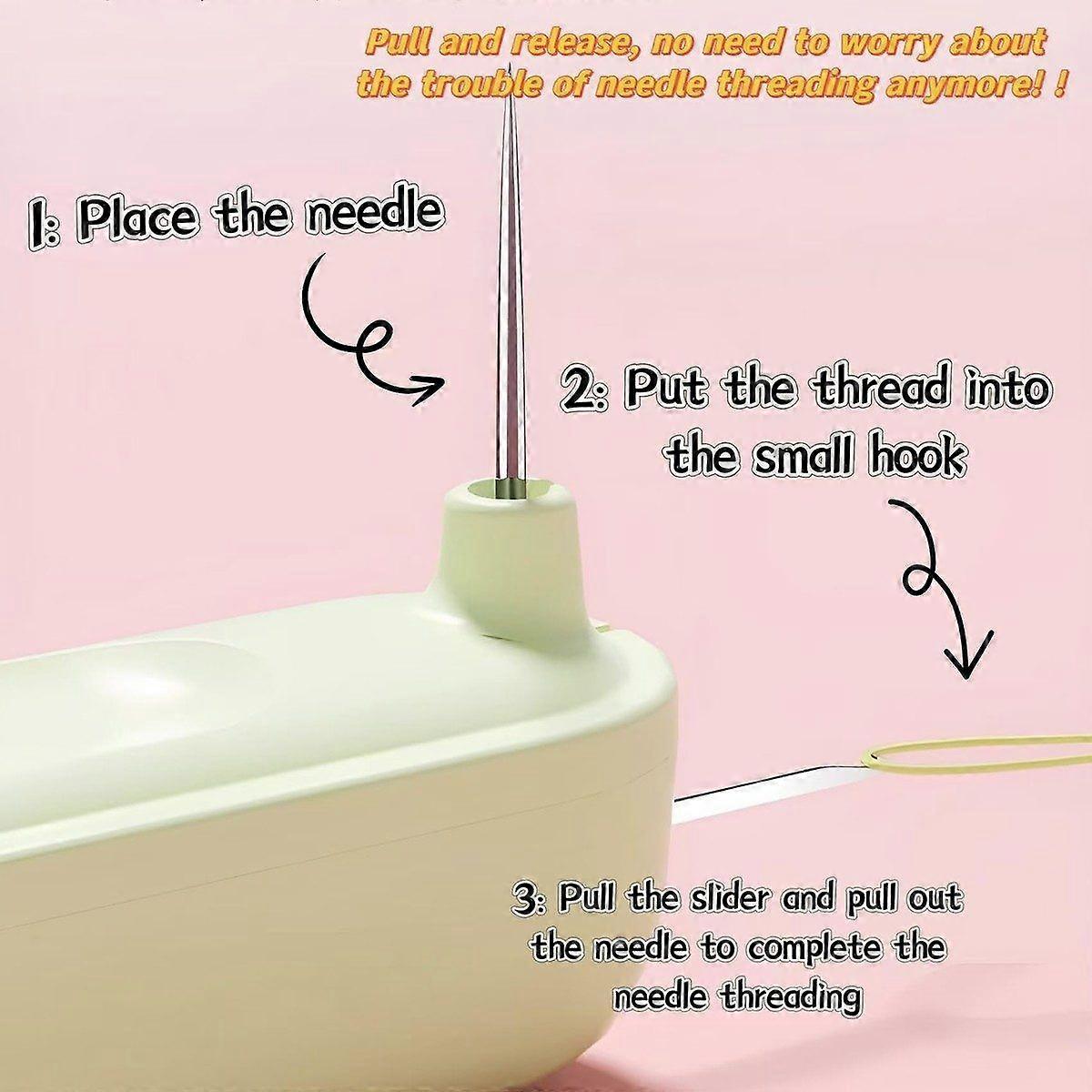 Pull and release, no need to worry about the trouble of needle threading anymore! !

1: Place the needle

2: Put the thread into the small hook

3: Pull the slider and pull out the needle to complete the needle threading