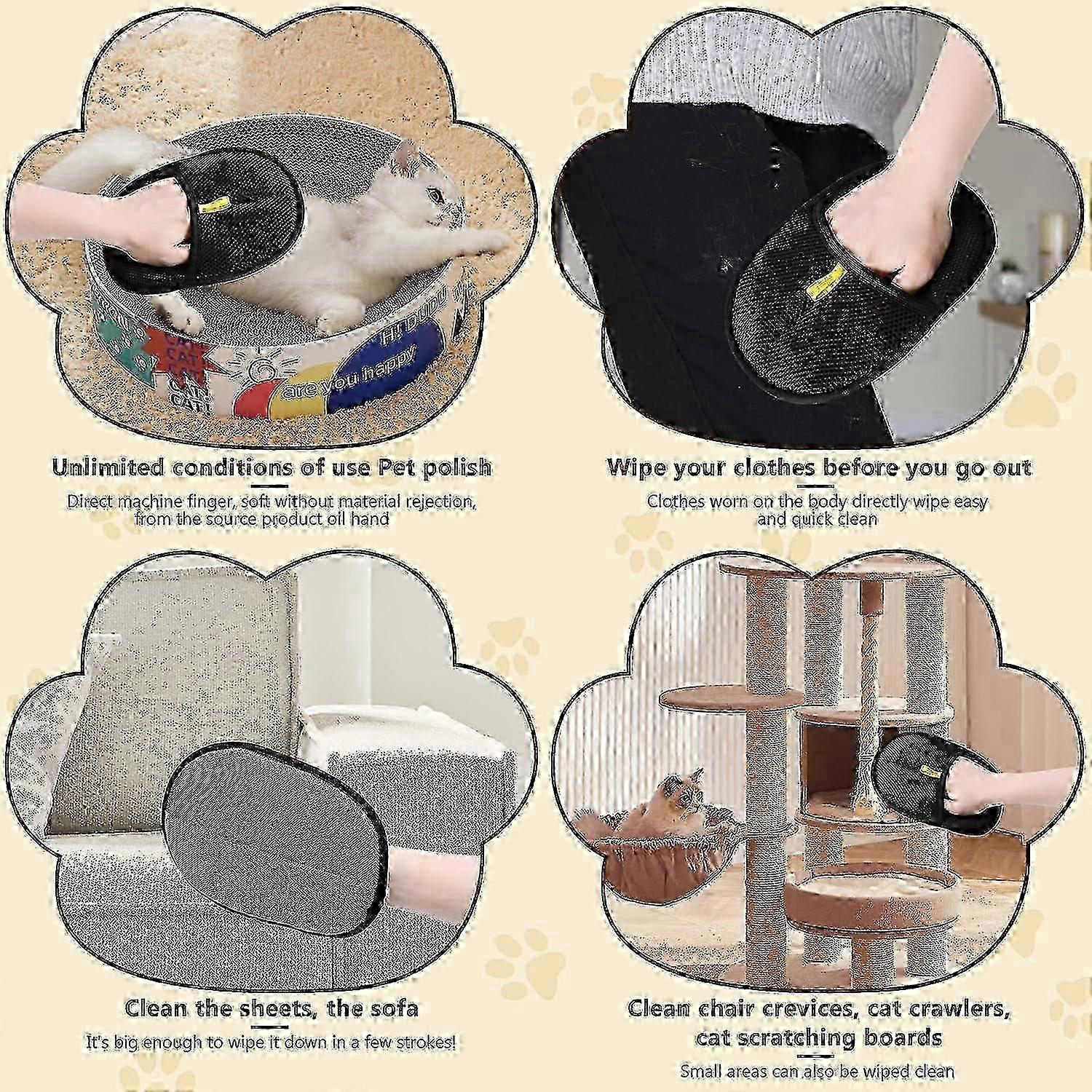 CAT CAT CAT CAT

Hi DUDU

are you happy

Unlimited conditions of use Pet polish

Direct machine finger, soft without material rejection, from the source product oil hand

Wipe your clothes before you go out

Clothes worn on the body directly wipe easy and quick clean

Clean the sheets, the sofa

It's big enough to wipe it down in a few strokes!

Clean chair crevices, cat crawlers, cat scratching boards

Small areas can also be wiped clean